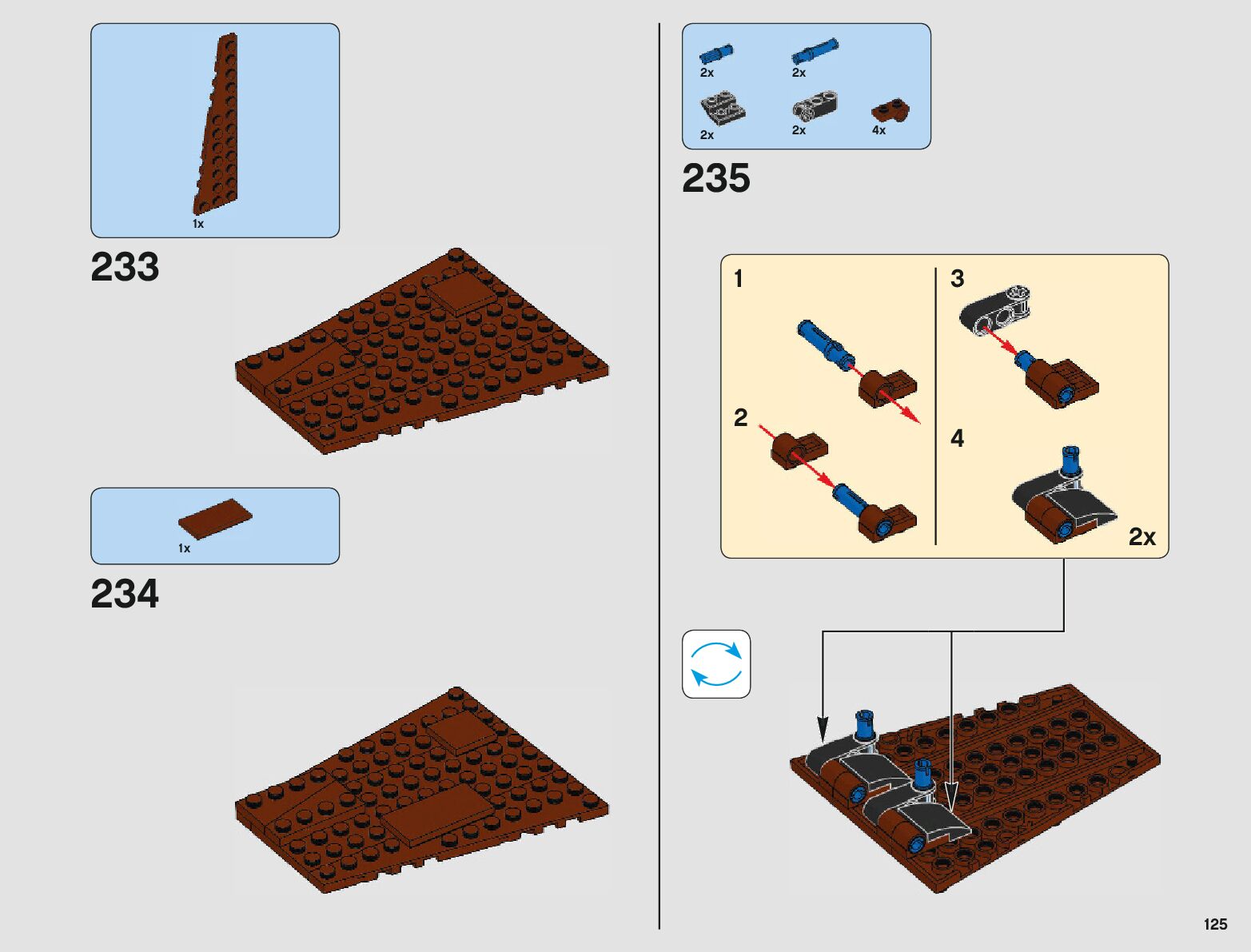 1x

233

1x

234

2x
2x
2x
2x
4x

235

1
2
3
4
2x

125