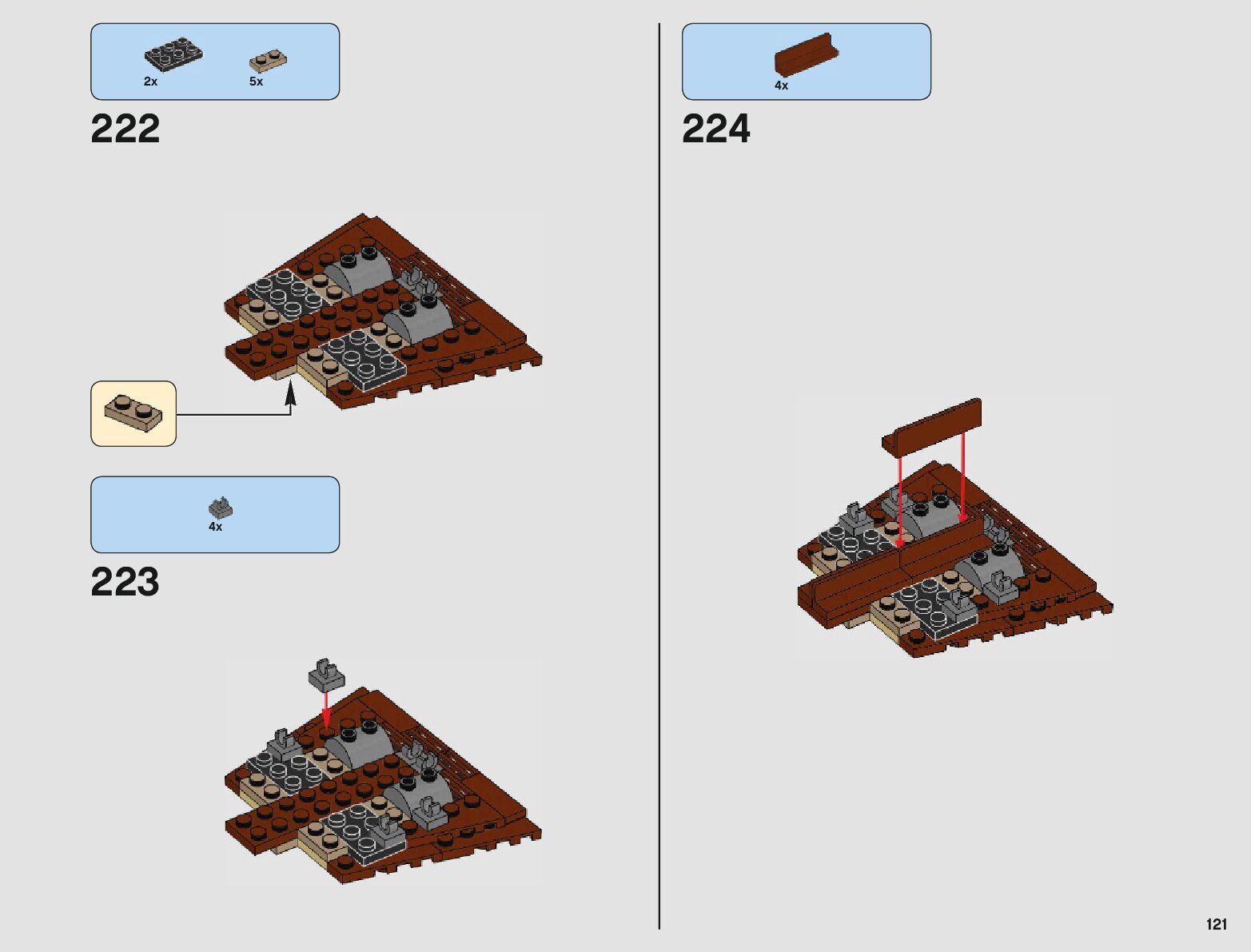 2x
5x

222

4x

223

4x

224

121