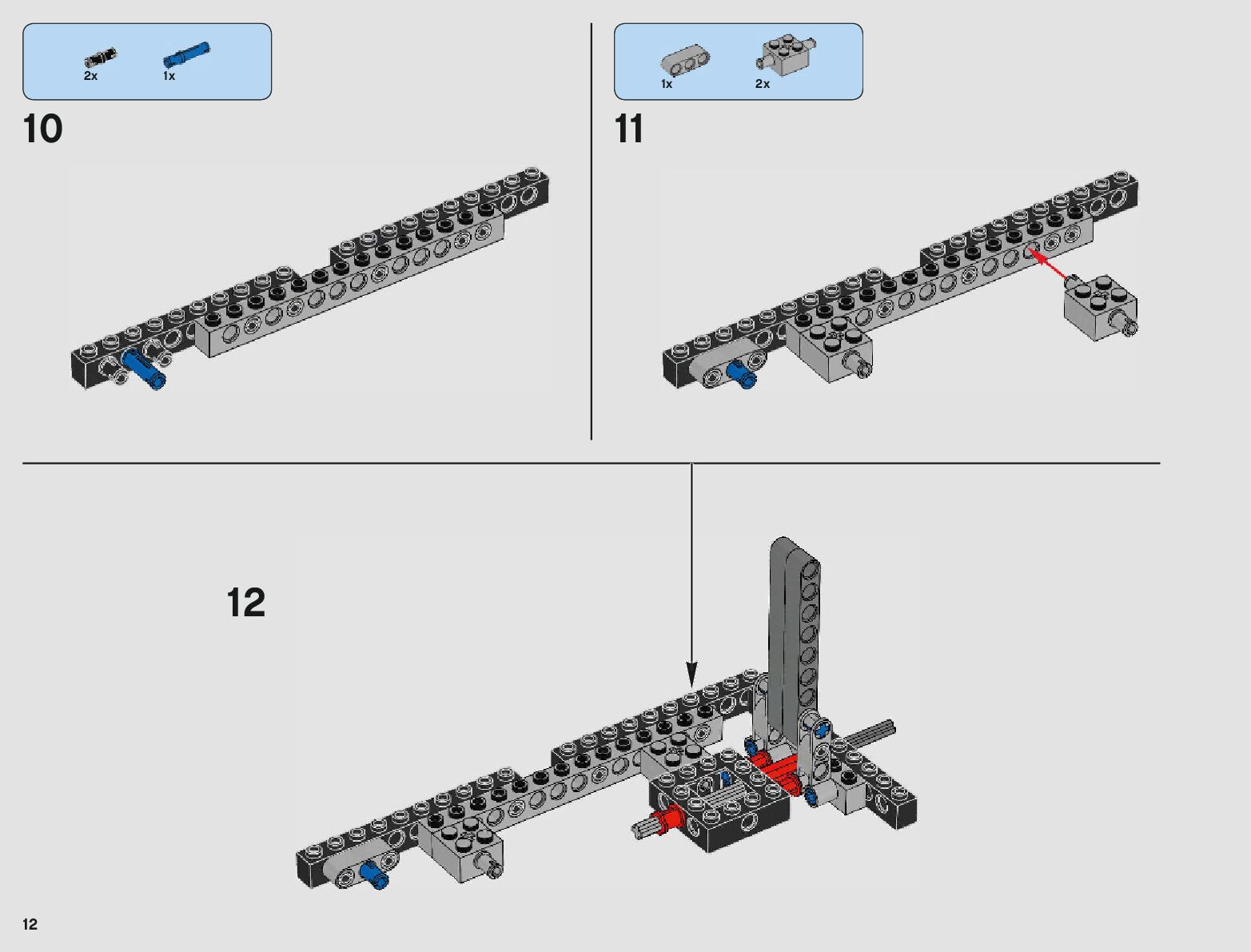 2x 1x

10

1x 2x

11

12

12