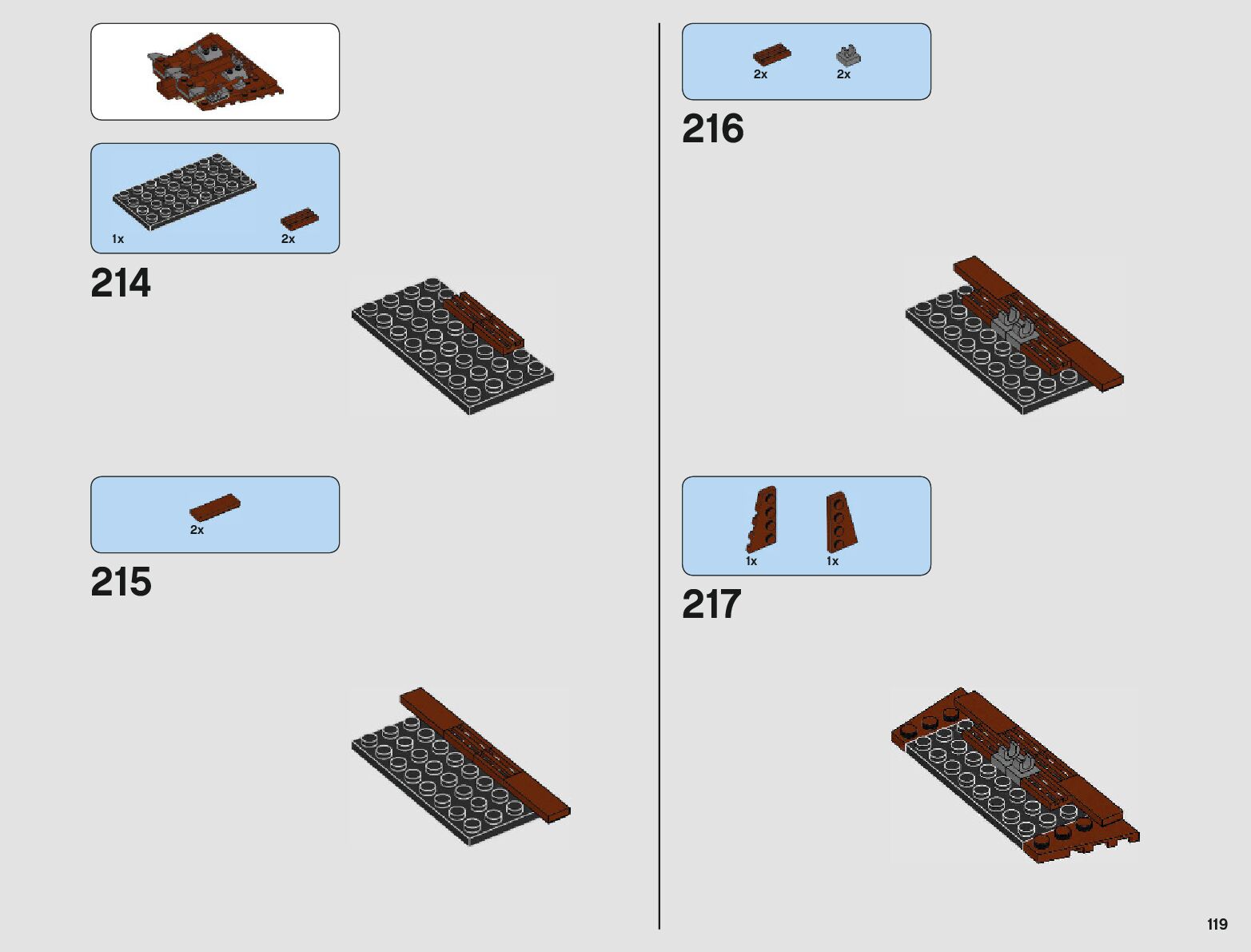 1x

2x

214

2x

215

2x

2x

216

1x

1x

217

119