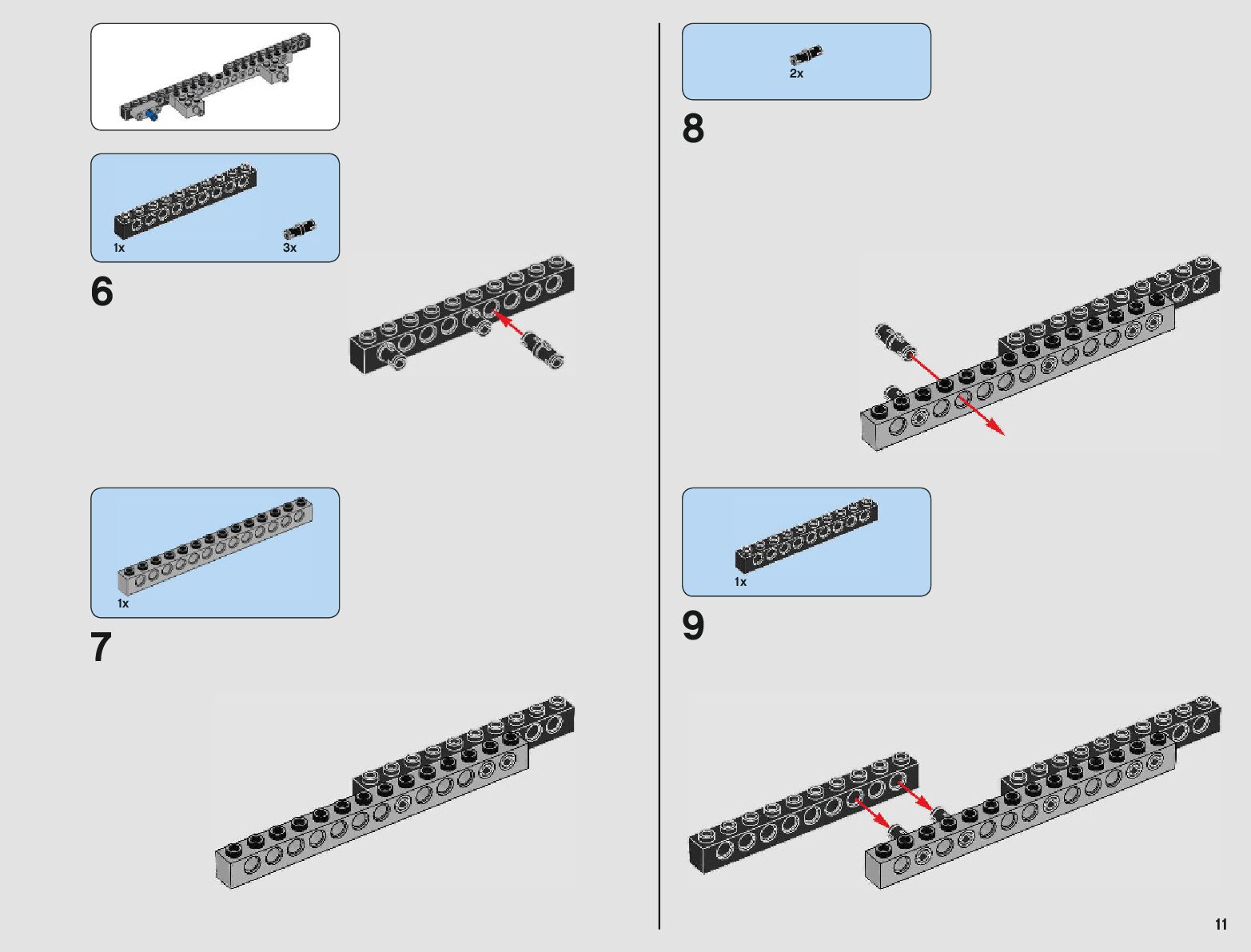 1x
3x

6

1x

7

2x

8

1x

9

11