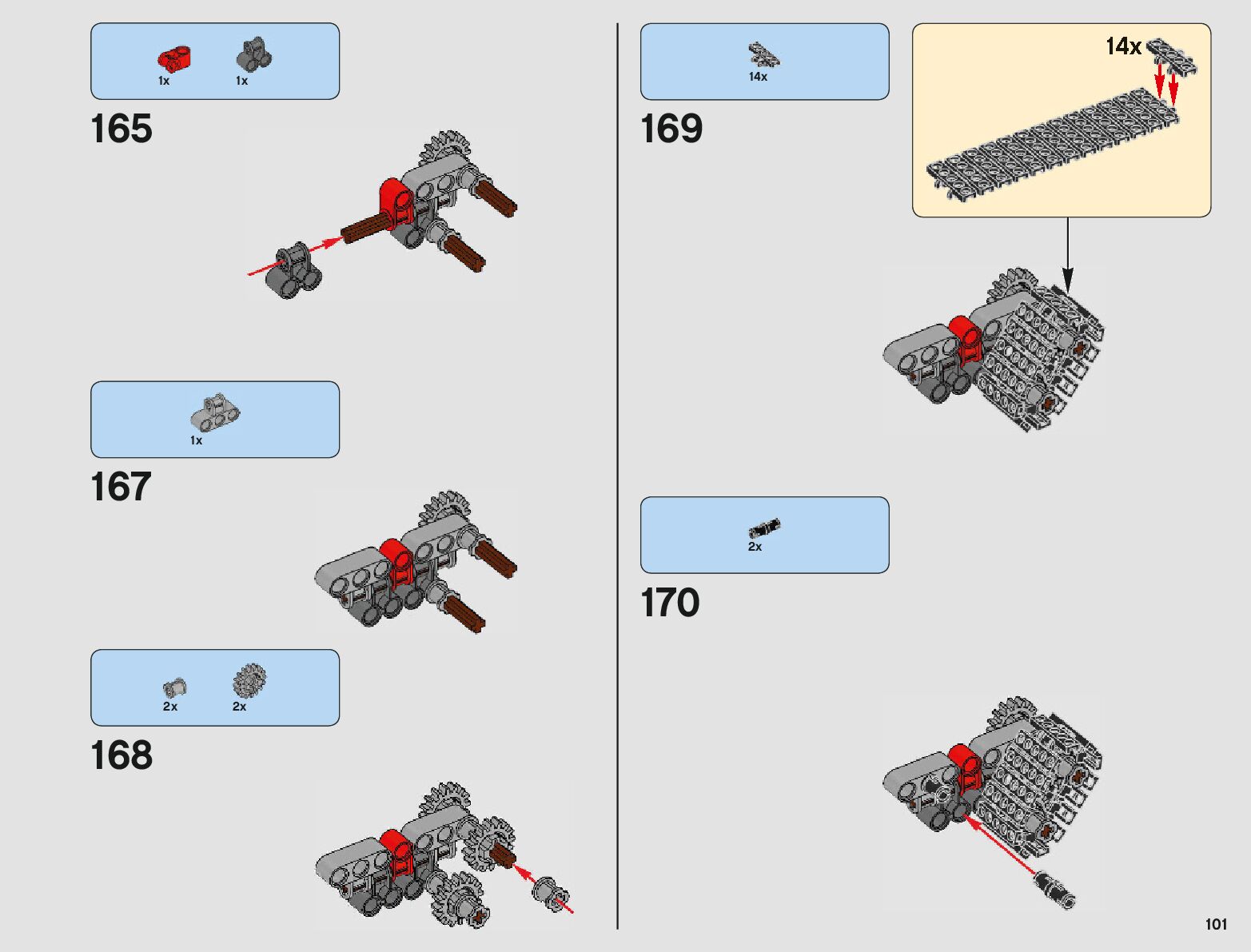 1x 1x

165

1x

167

2x 2x

168

14x

169

14x

2x

170

101