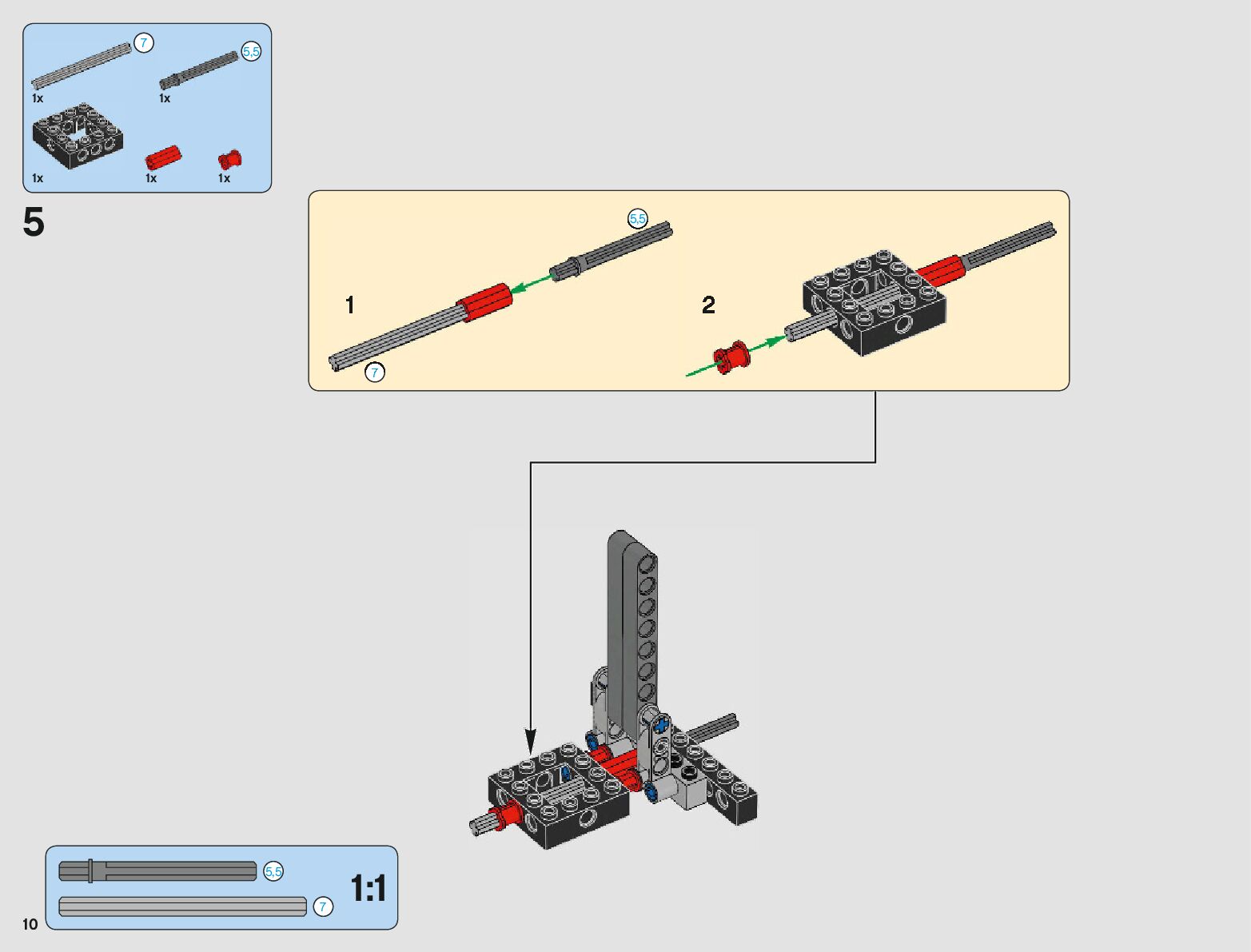 7
5,5
1x
1x
1x
1x
1x

5

5,5
1
7
2

5,5
7
1:1

10