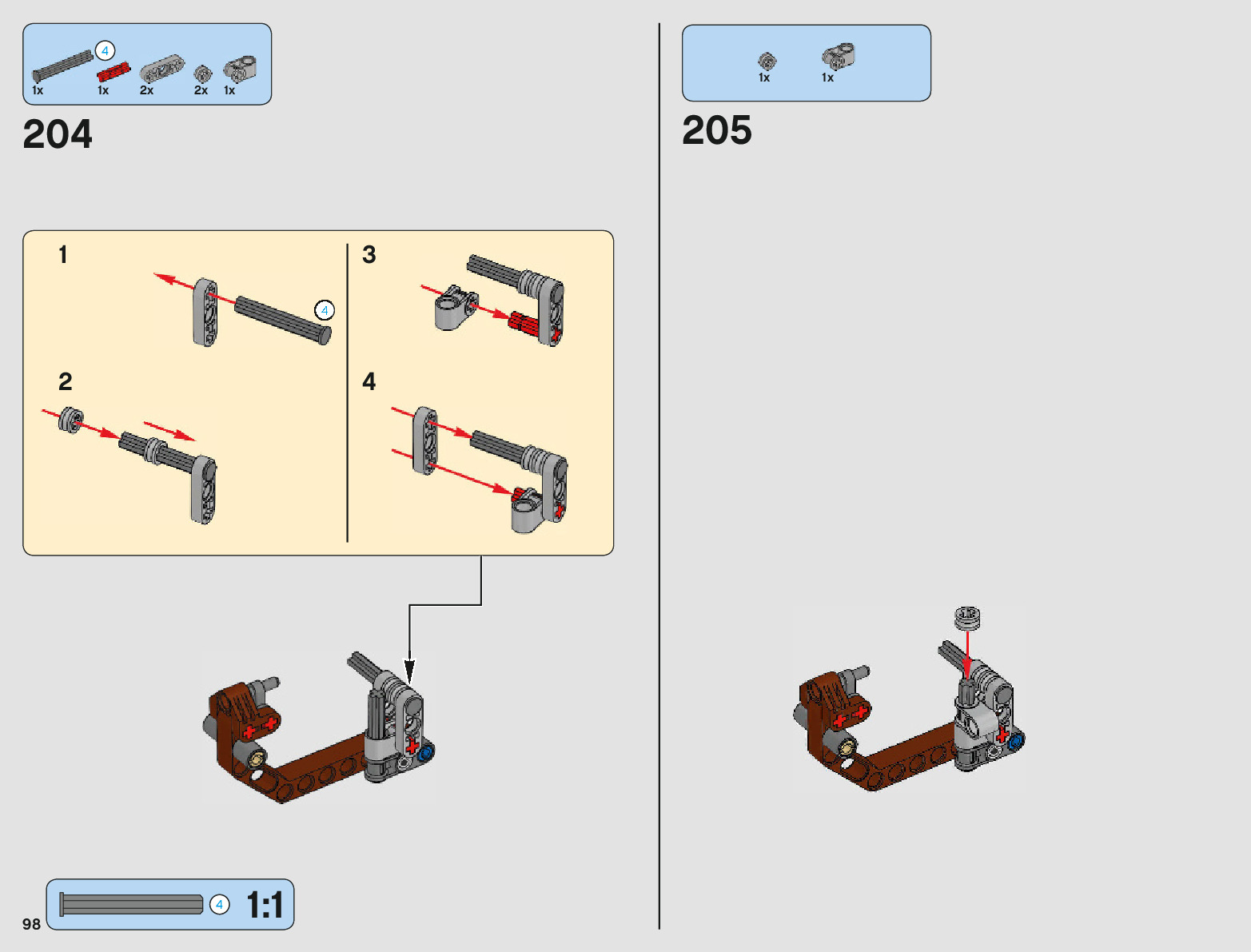 4
1x 1x 2x 2x 1x

204

1

4

2

3

4

4

1:1

98

1x 1x

205