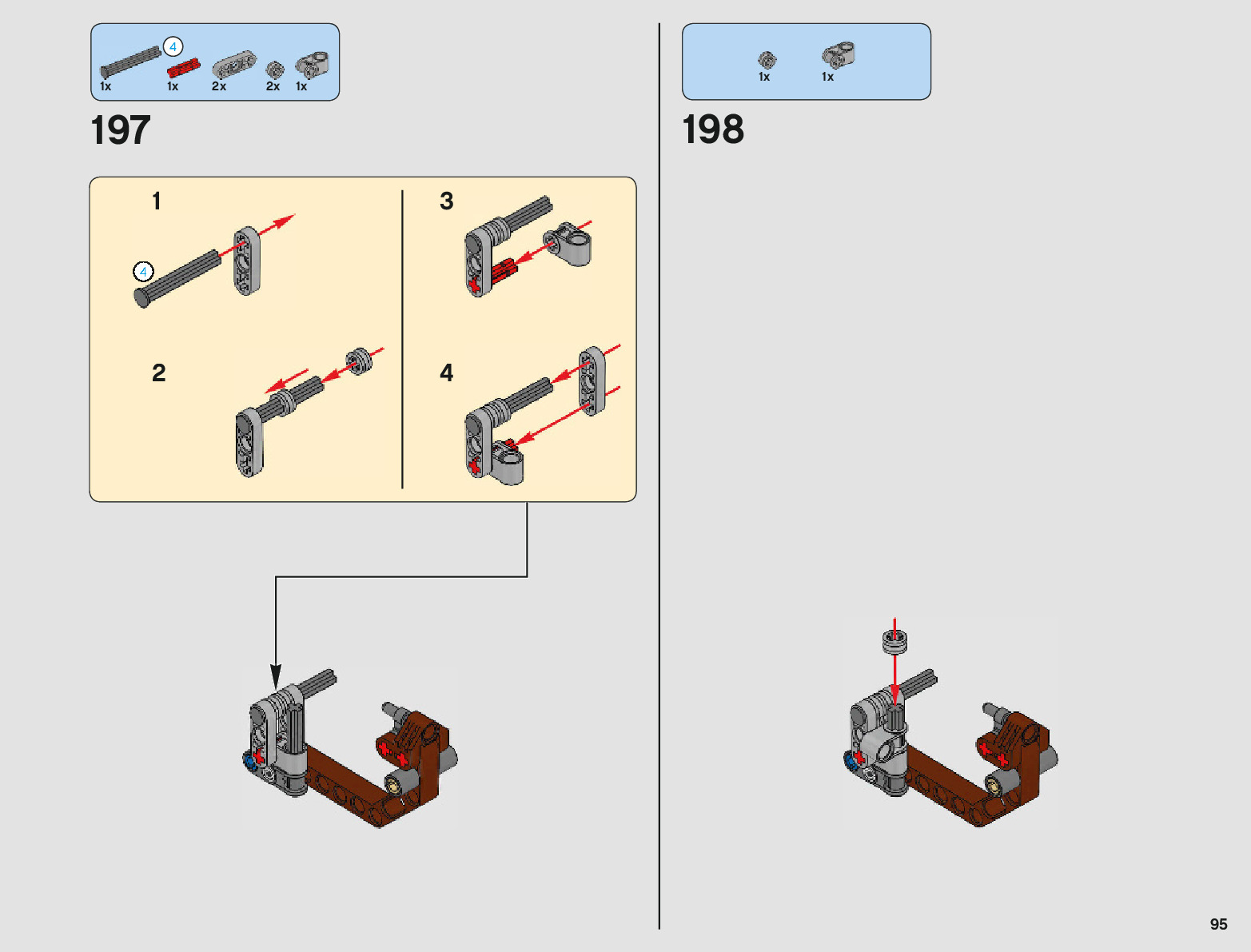 4
1x 1x 2x 2x 1x

197

1

4

2

3

4

1x 1x

198

95