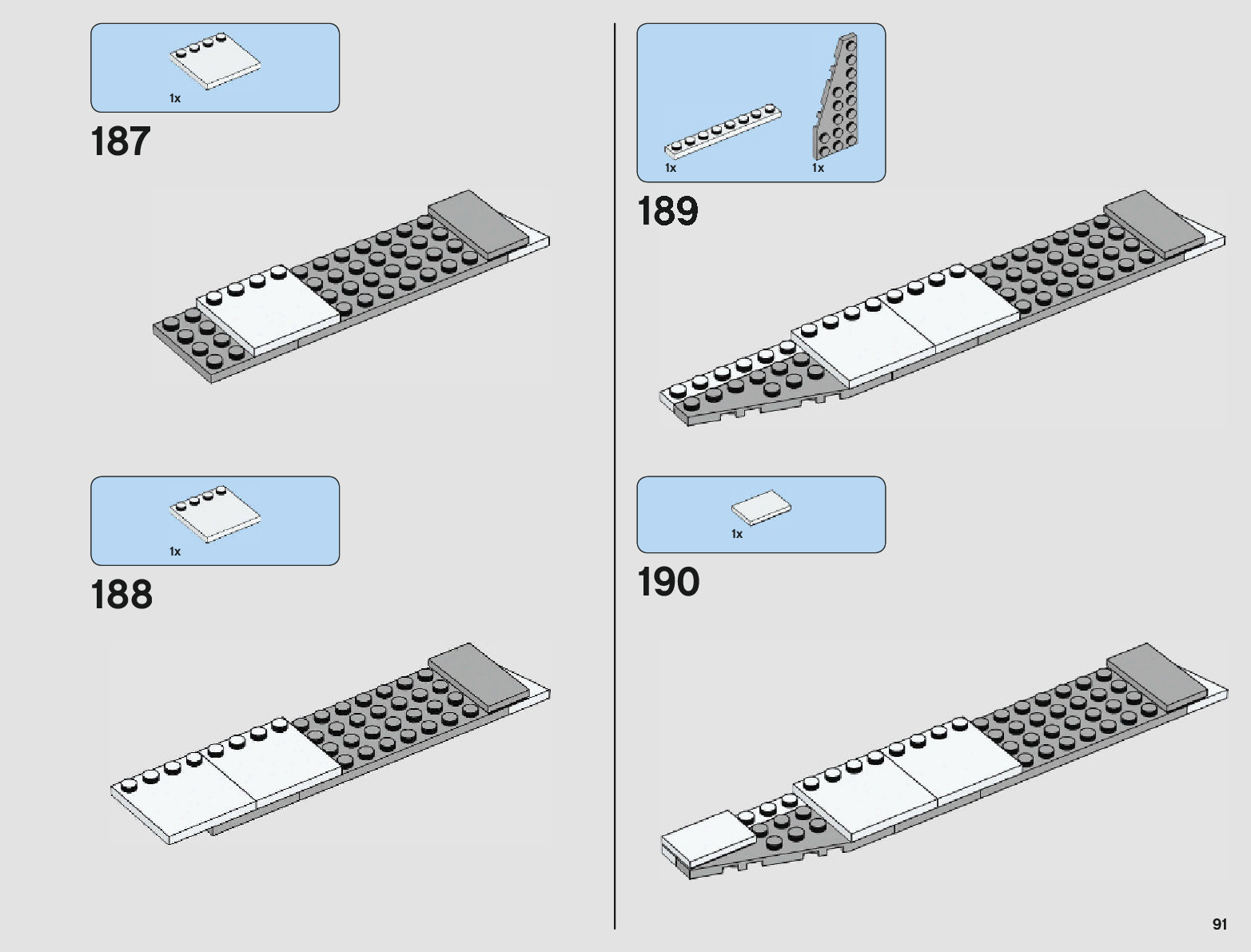 1x

187

1x

188

1x 1x

189

1x

190

91