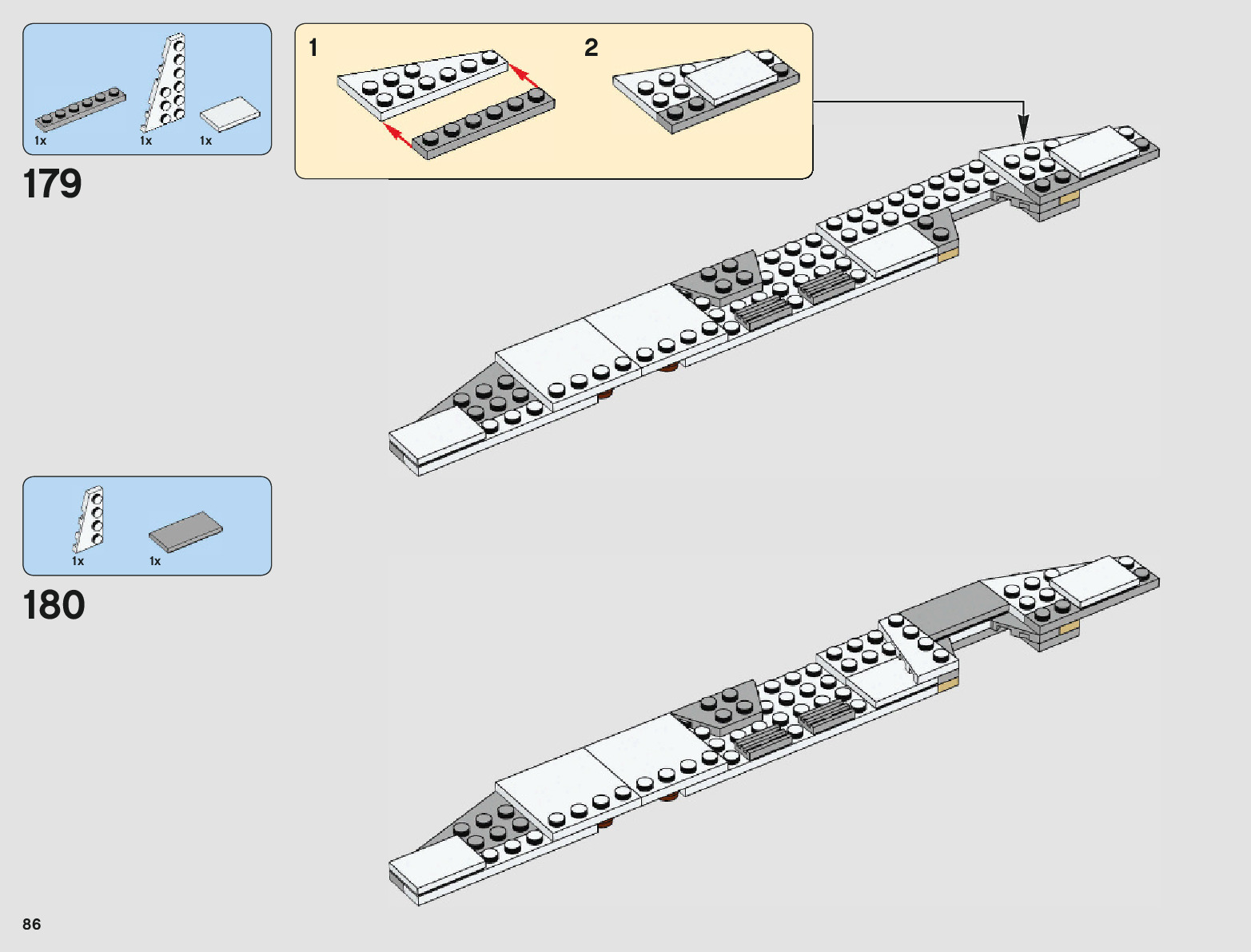 1x 1x 1x

179

1

2

1x 1x

180

86