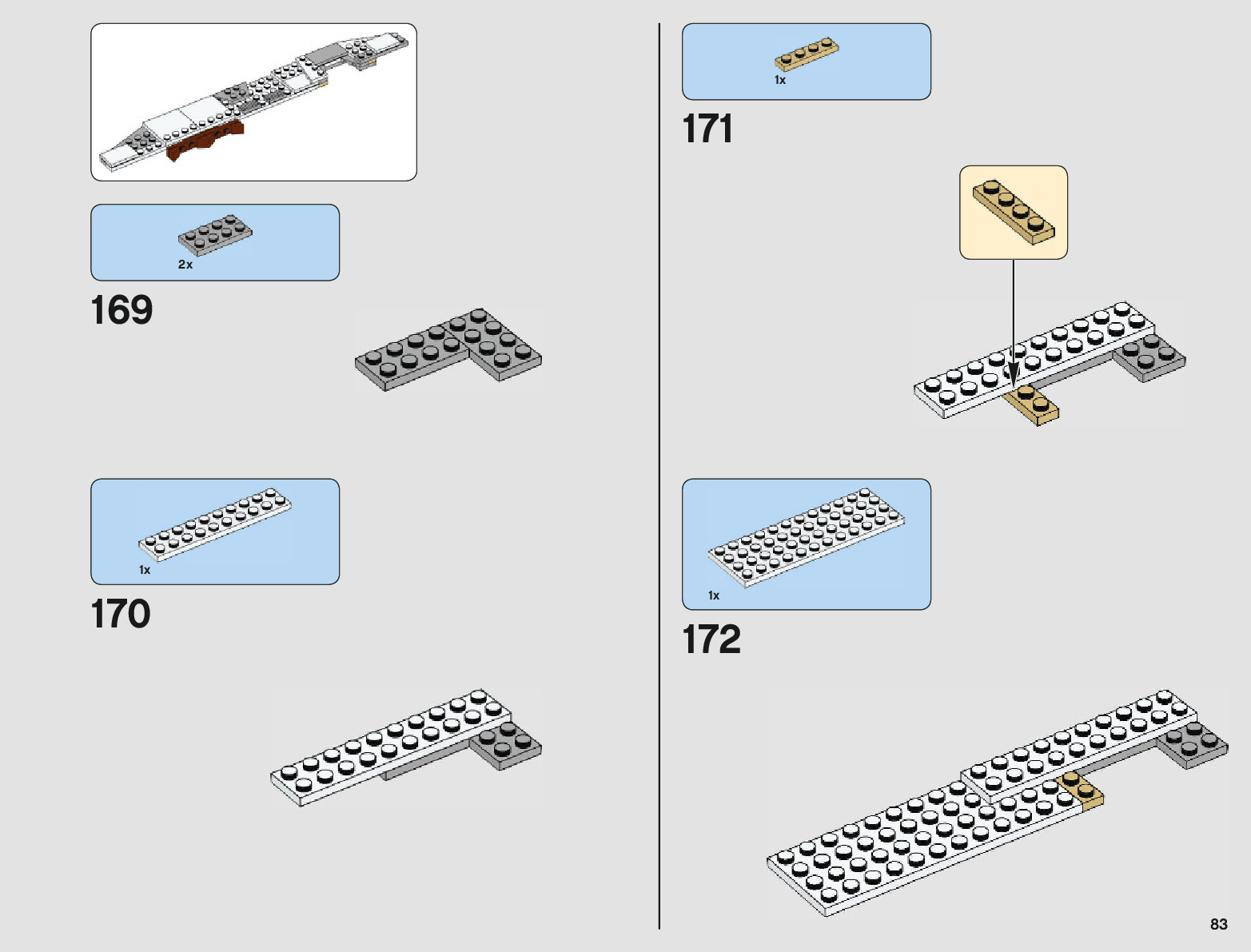 2x

169

1x

170

1x

171

1x

172

83