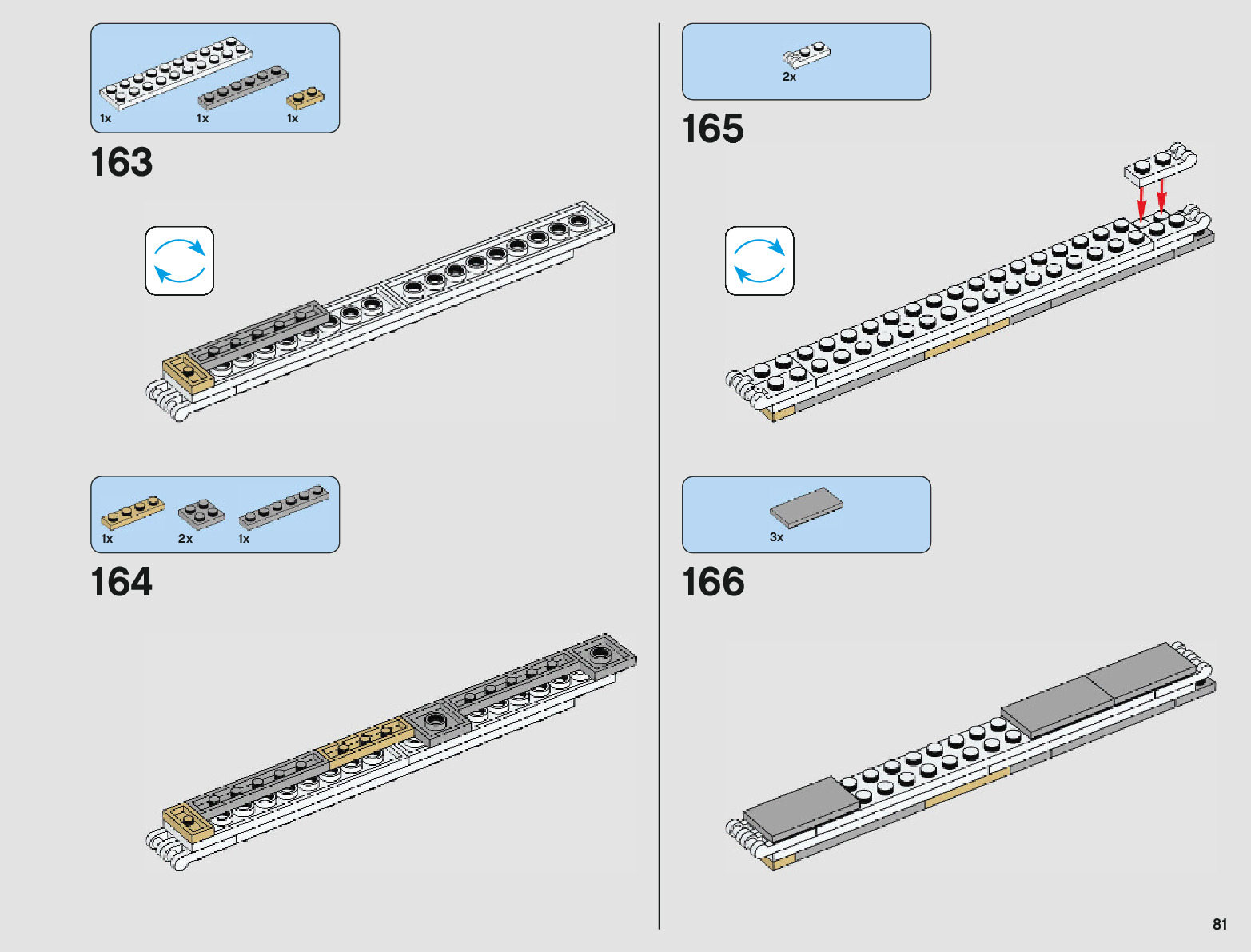 1x 1x 1x

163

1x 2x 1x

164

2x

165

3x

166

81