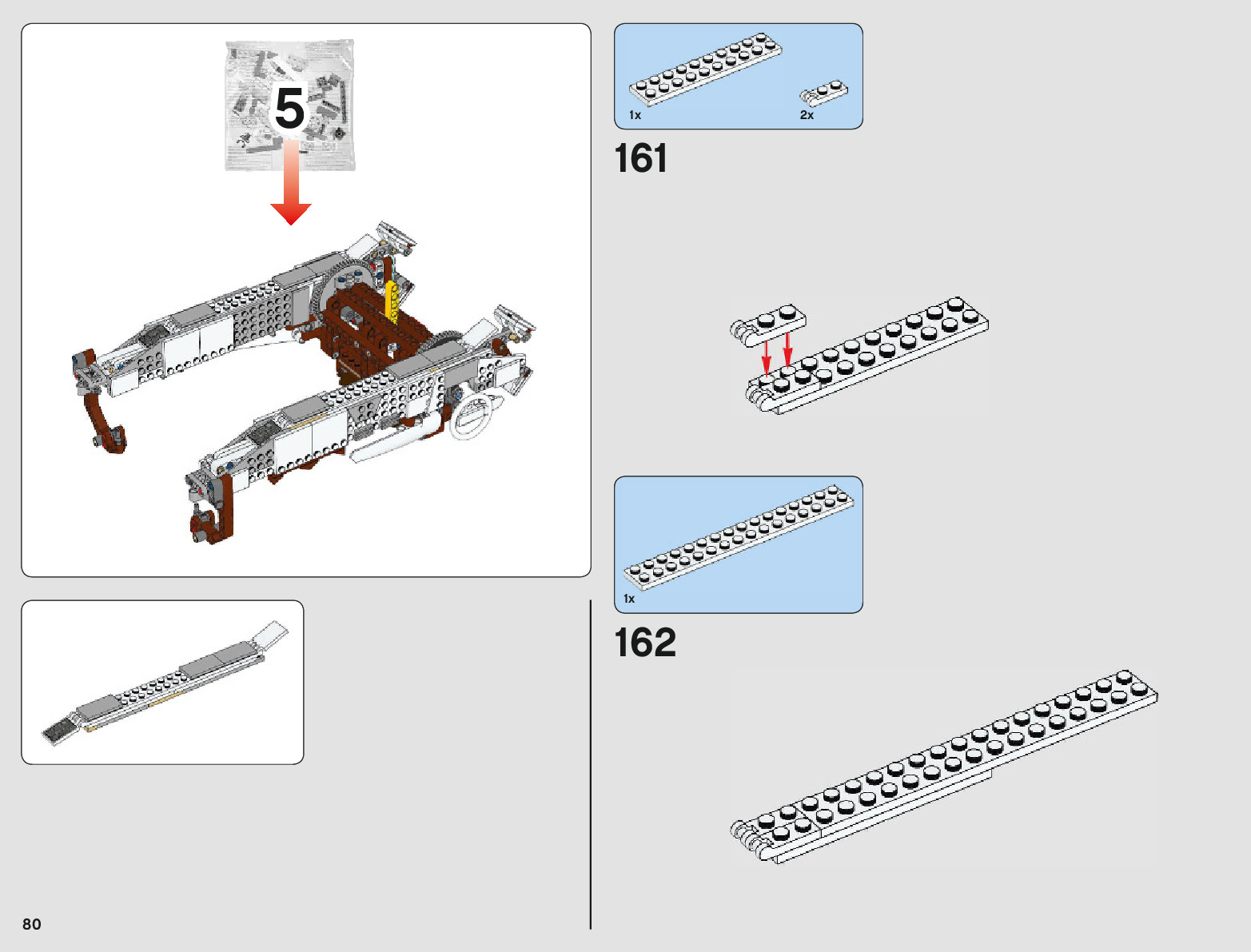 5

1x

2x

161

1x

162

80