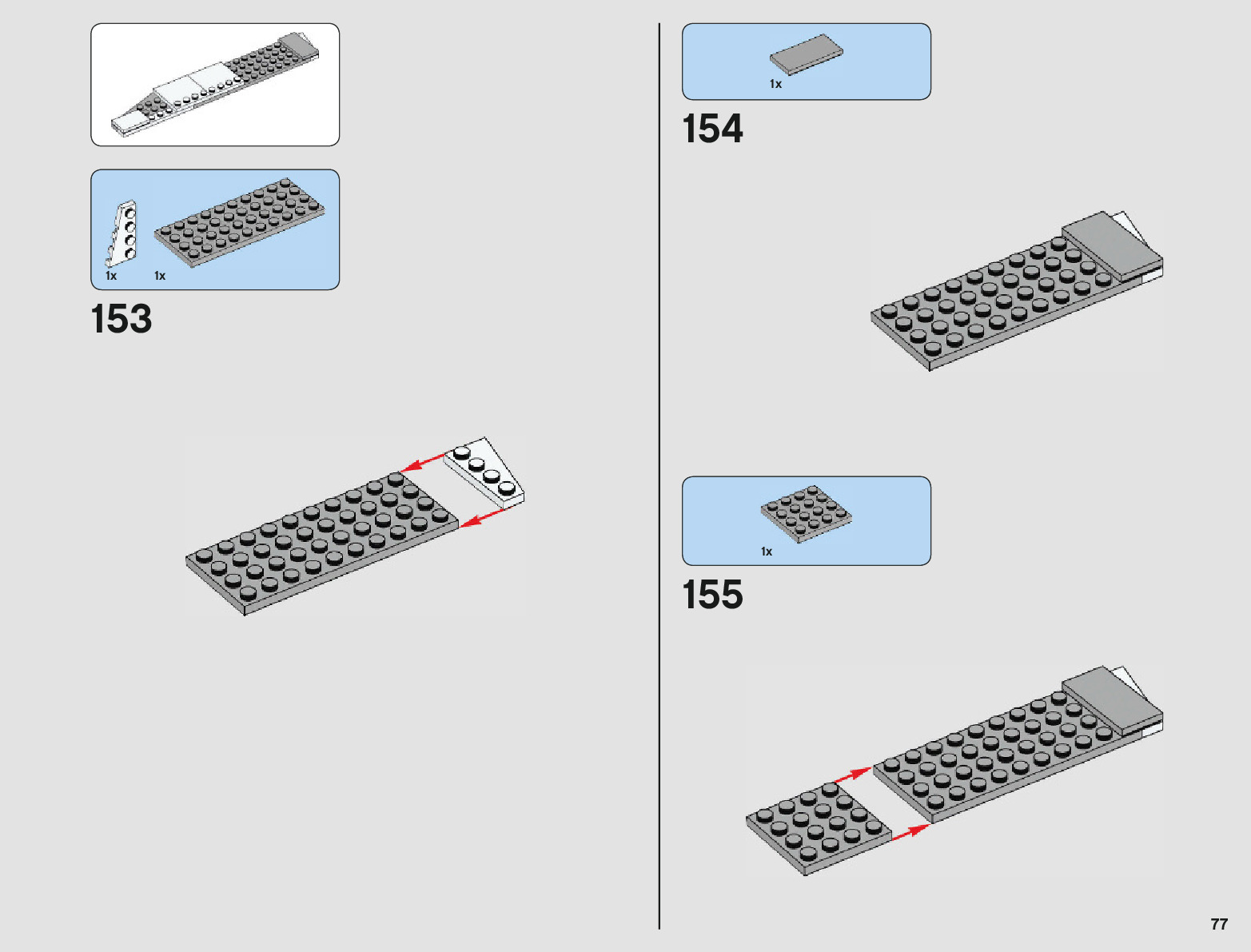 1x 1x

153

1x

154

1x

155

77