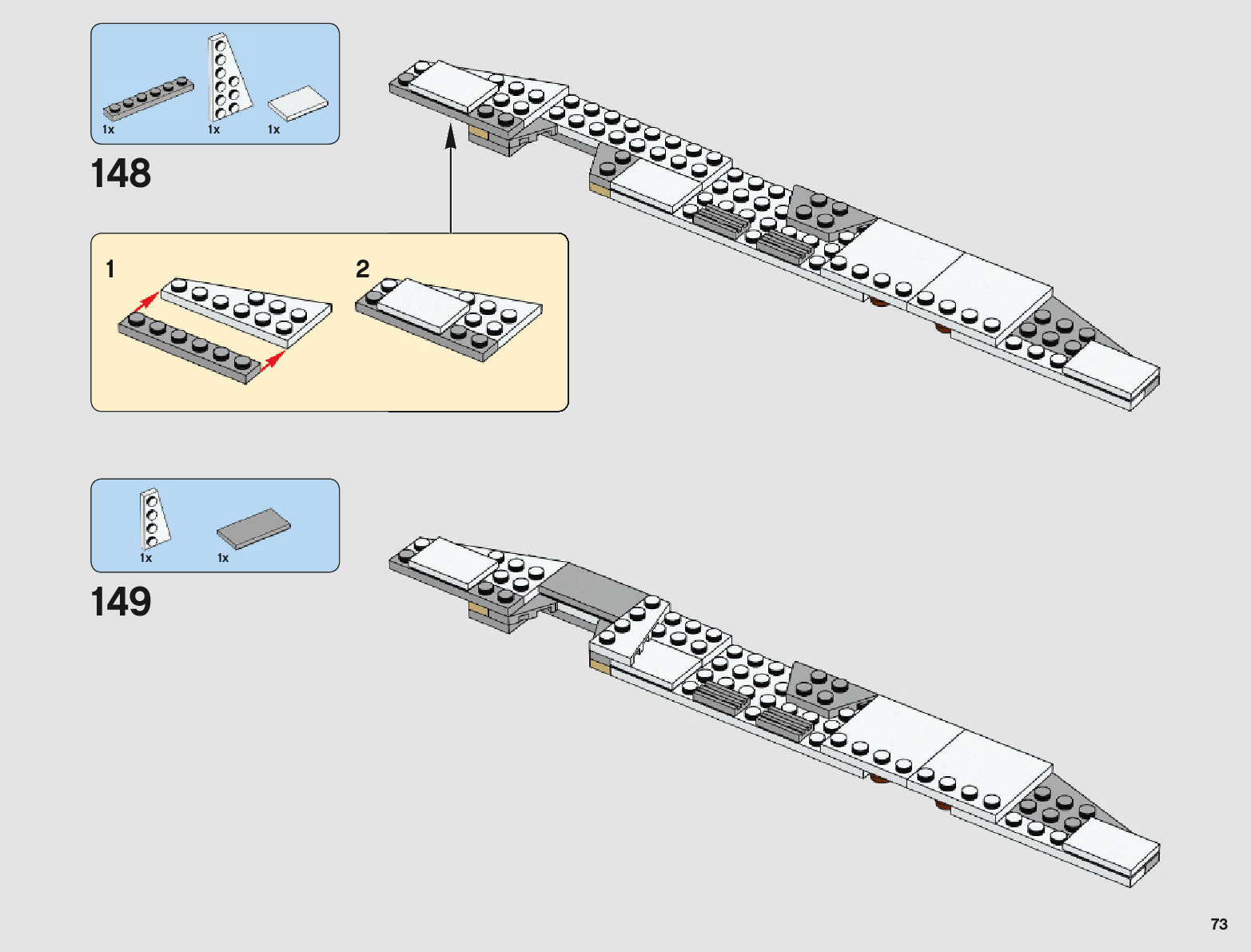 1x 1x 1x

148

1

2

1x 1x

149

73