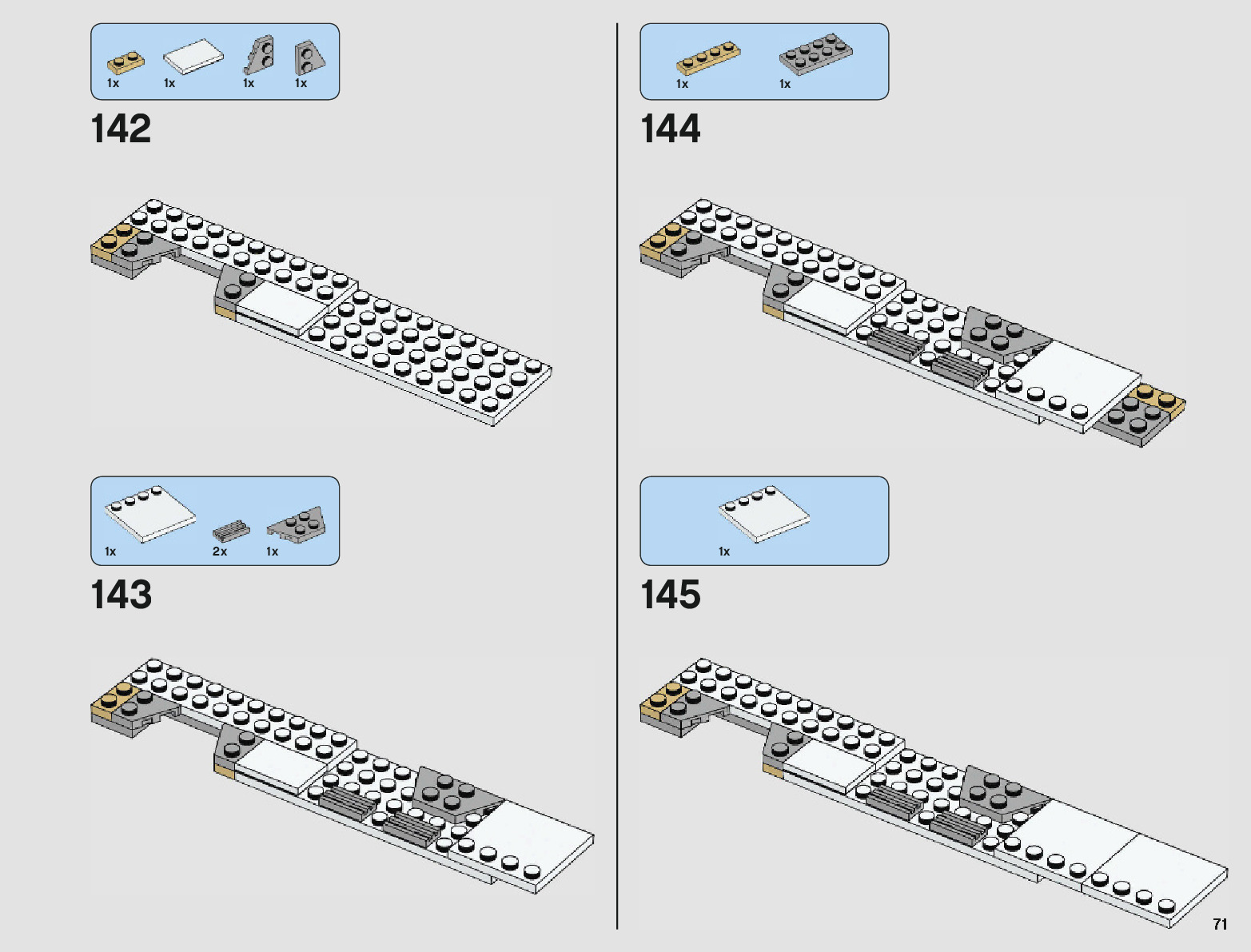 1x 1x 1x 1x

142

1x 2x 1x

143

1x 1x

144

1x

145

71