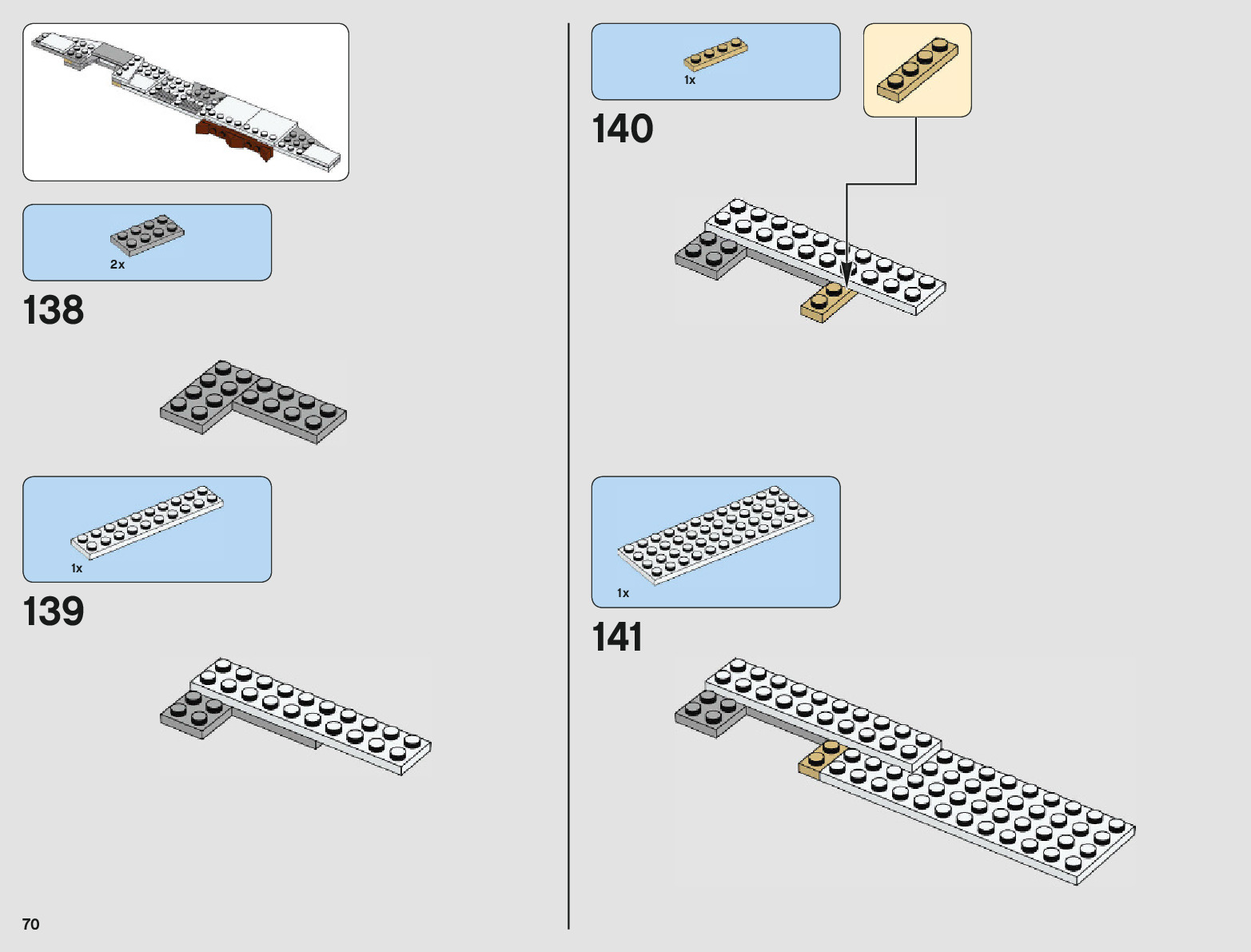 2x

138

1x

139

1x

140

1x

141

70