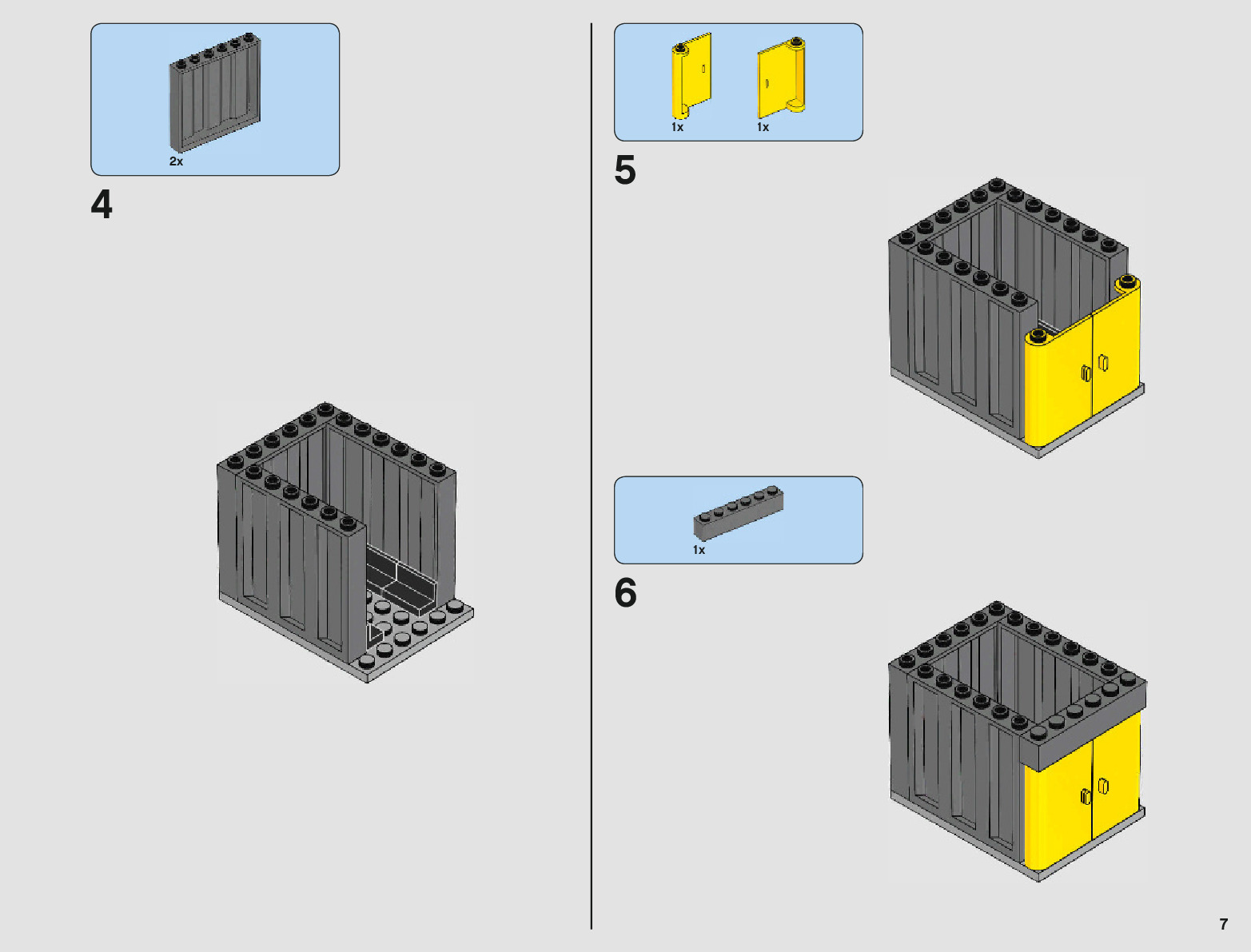 2x

4

1x 1x

5

1x

6

7