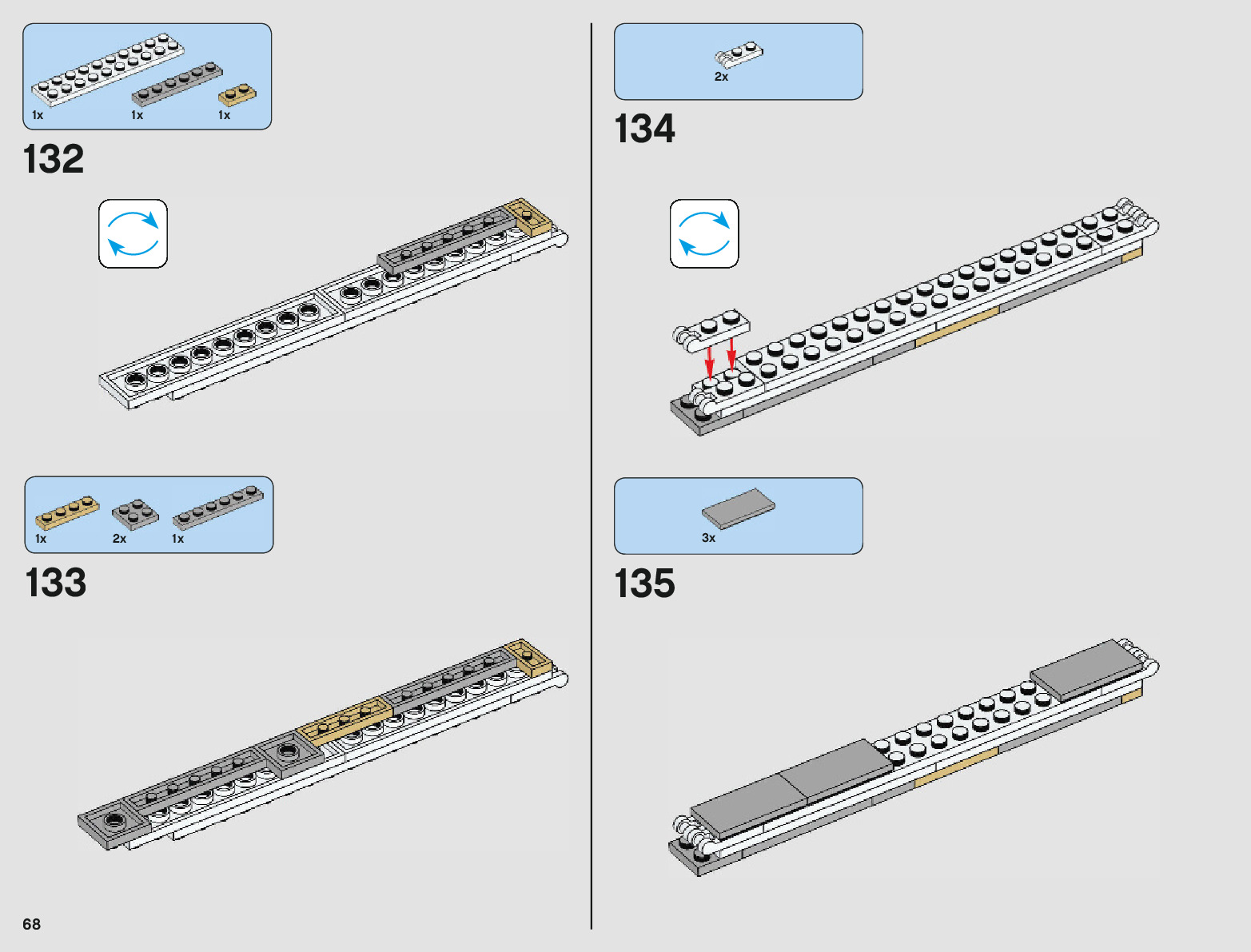 1x 1x 1x

132

1x 2x 1x

133

2x

134

3x

135

68