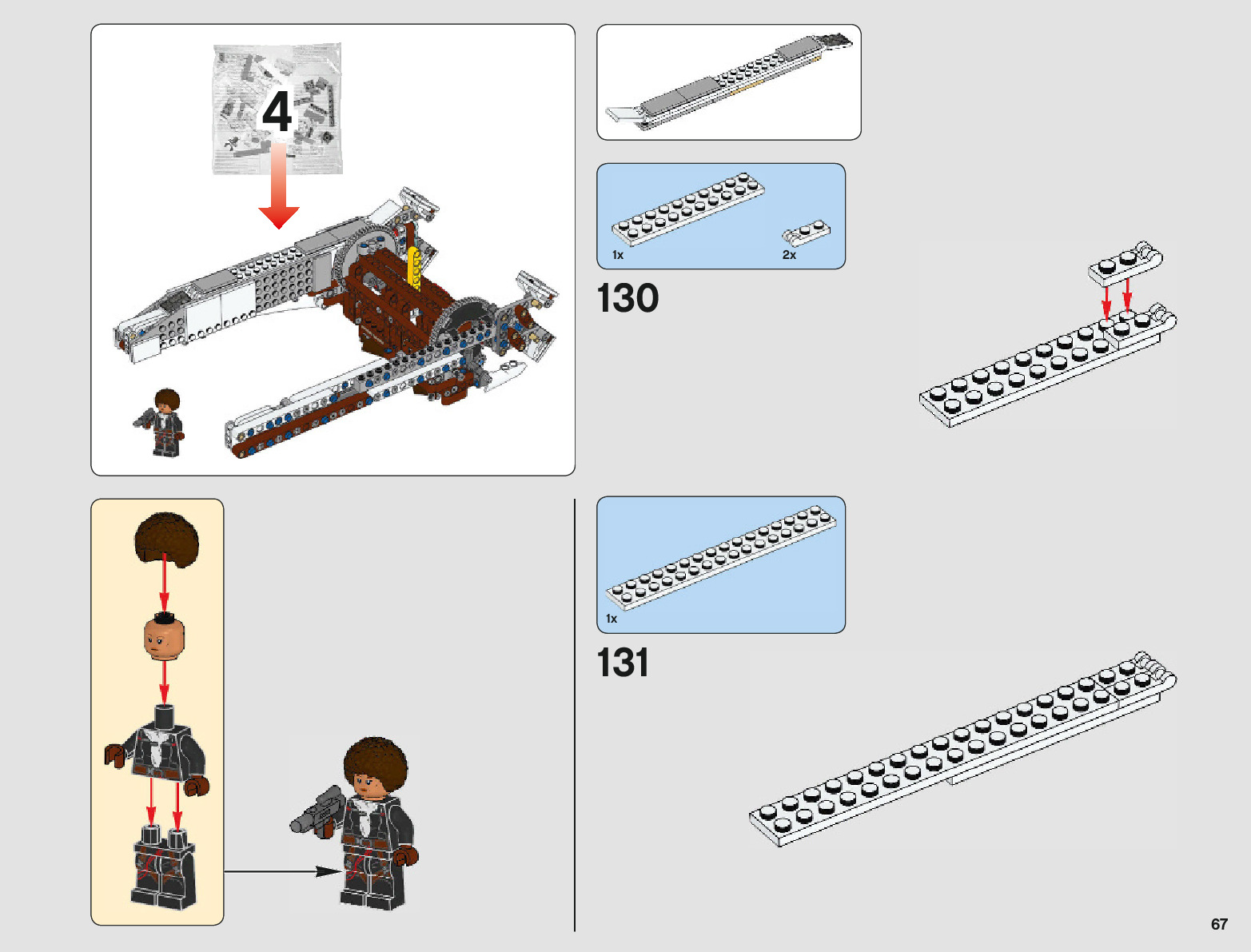 4

1x 2x

130

1x

131

67