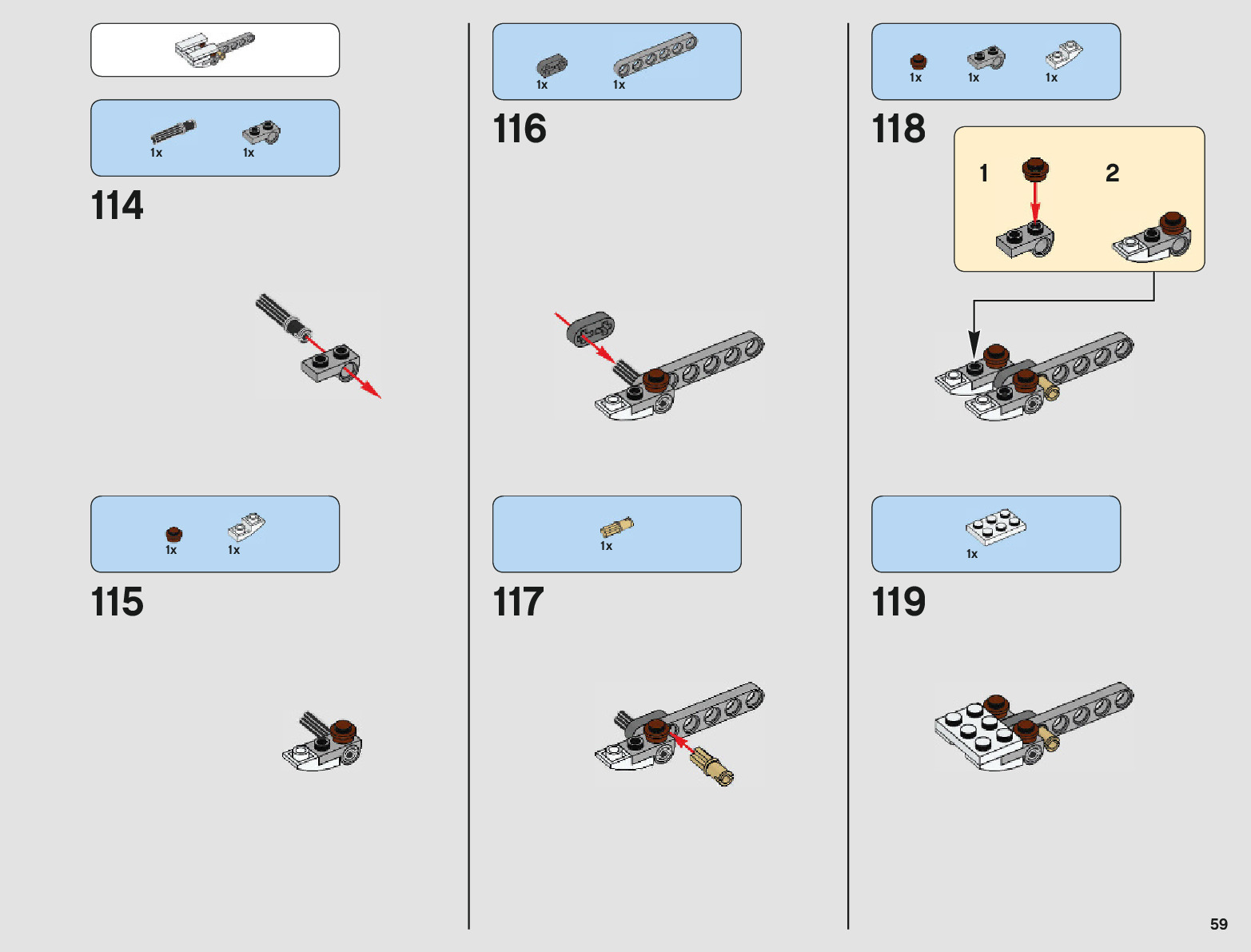 1x 1x

114

1x 1x

115

1x 1x

116

1x

117

1x 1x 1x

118

1 2

1x

119

59