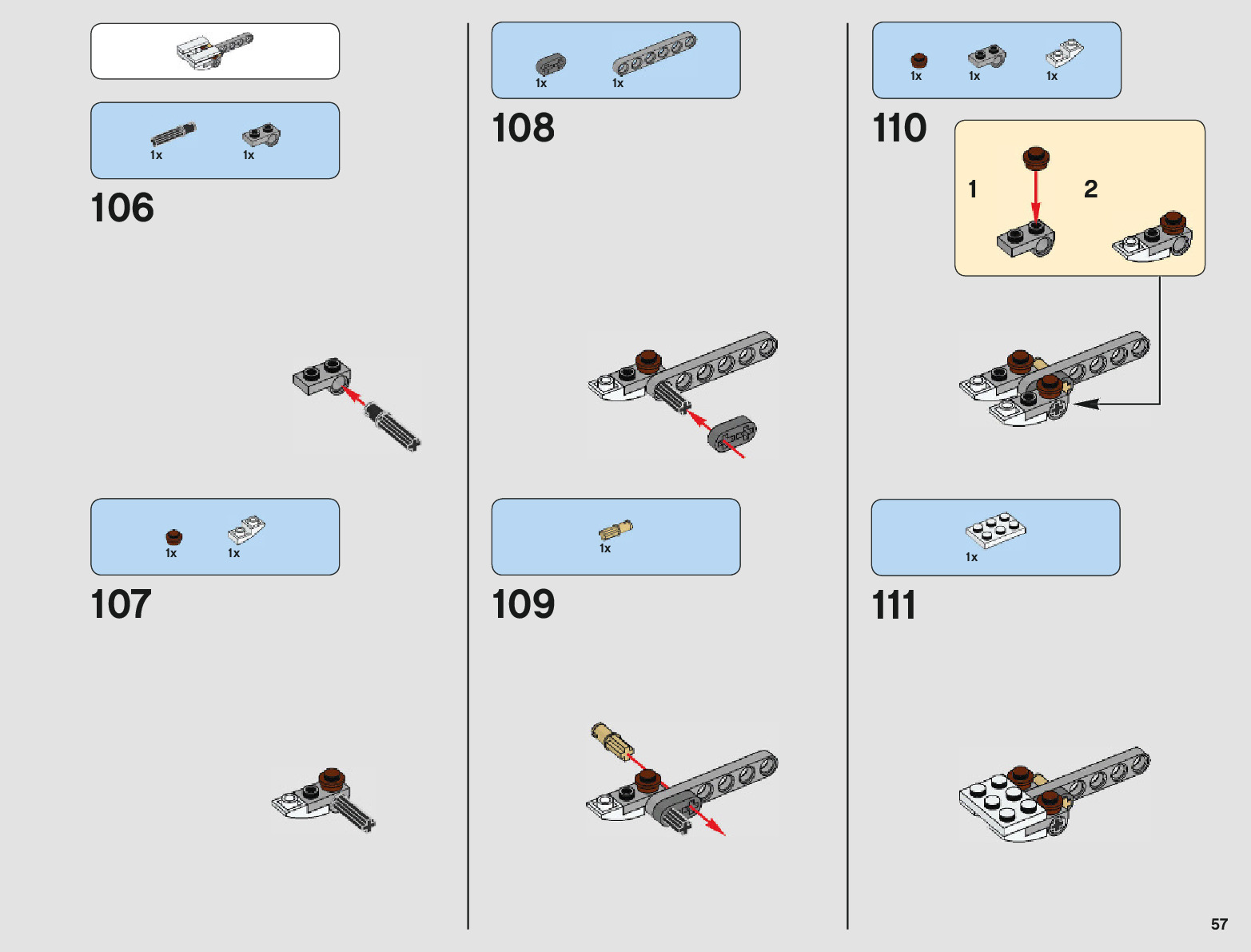 1x 1x

106

1x 1x

107

1x 1x

108

1x

109

1x 1x 1x

110

1

2

1x

111

57