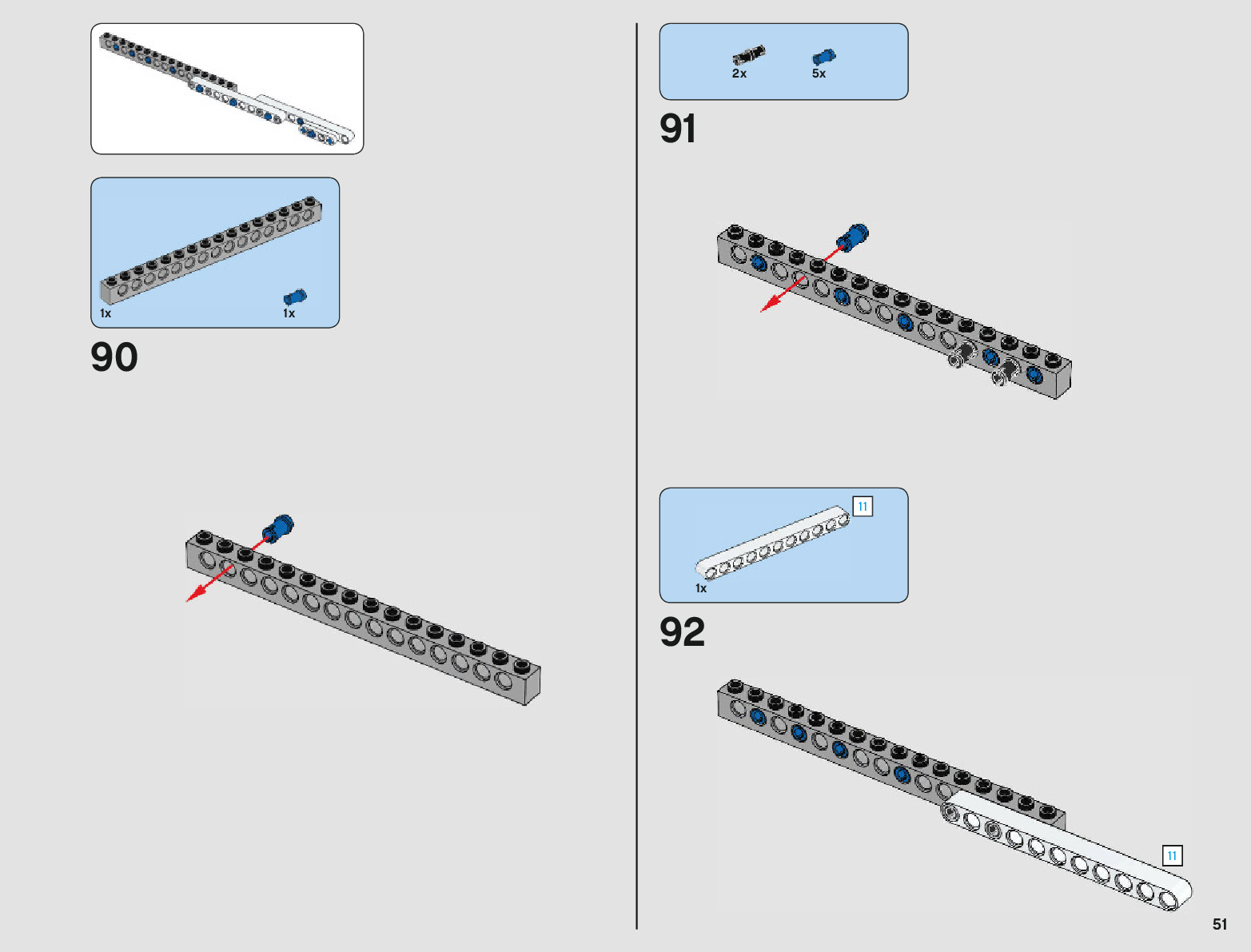 1x

1x

90

2x

5x

91

11

1x

92

11

51