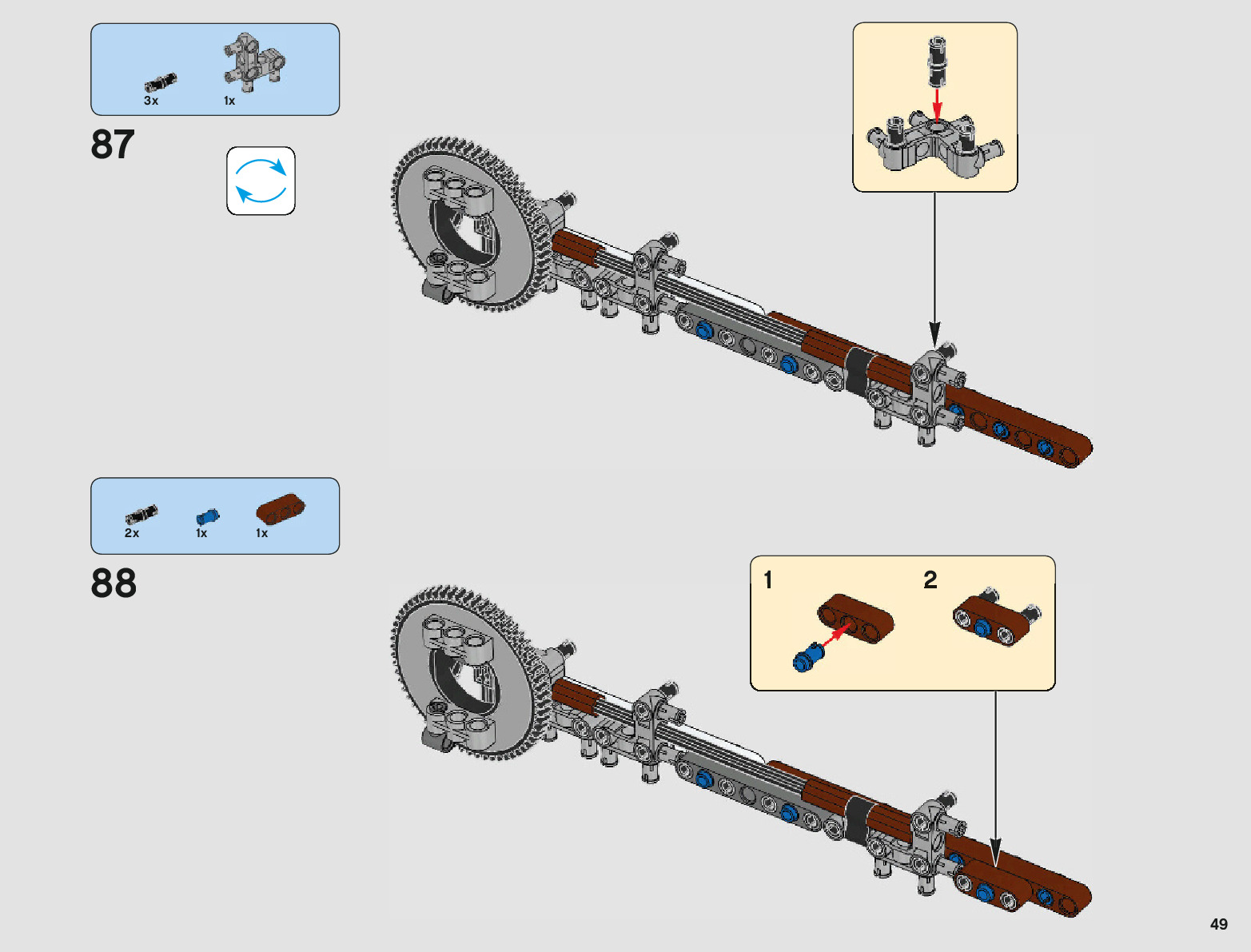 3x 1x

87

2x 1x 1x

88

1 2

49