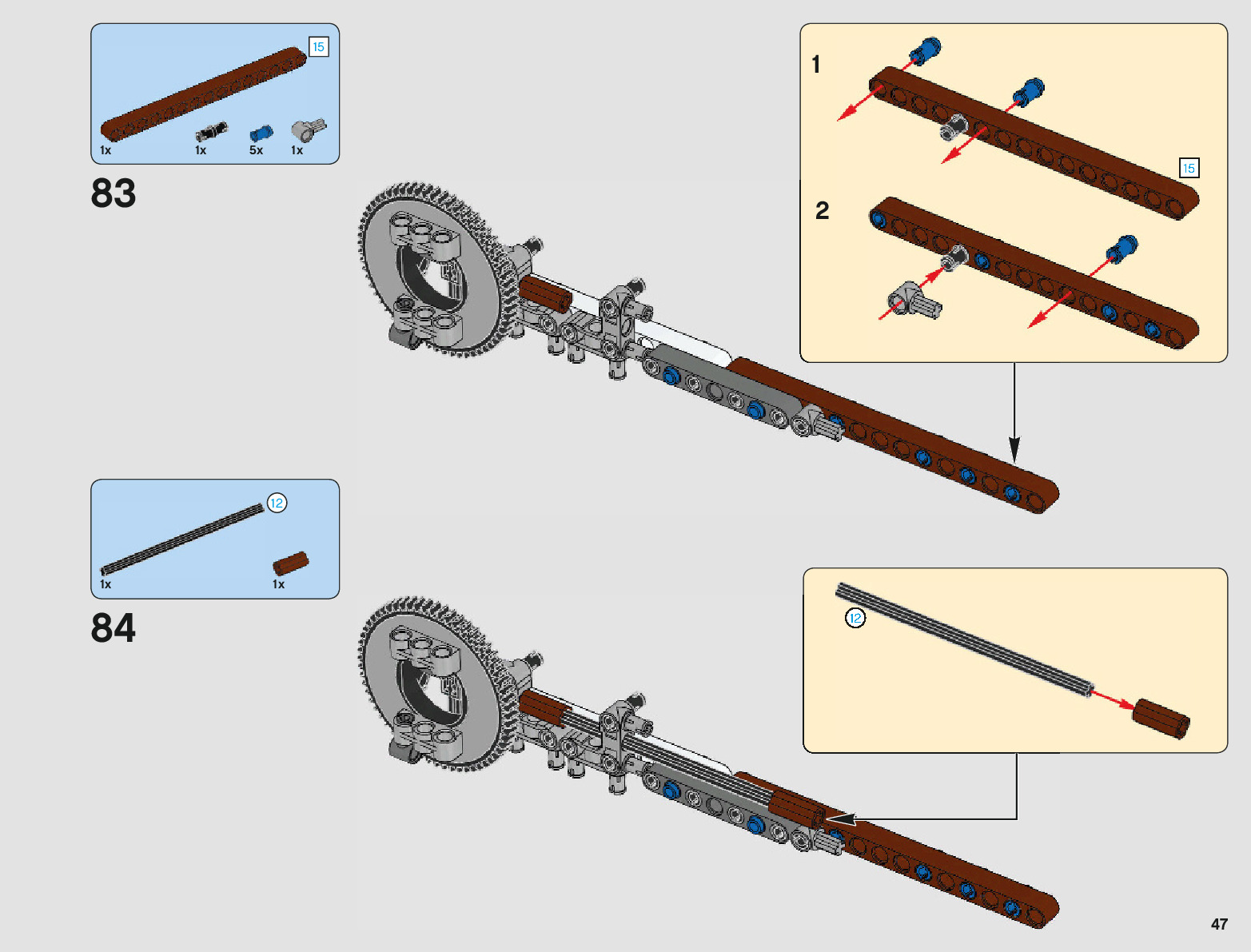 15

1x 1x 5x 1x

83

1

15

2

12

1x 1x

84

12

47