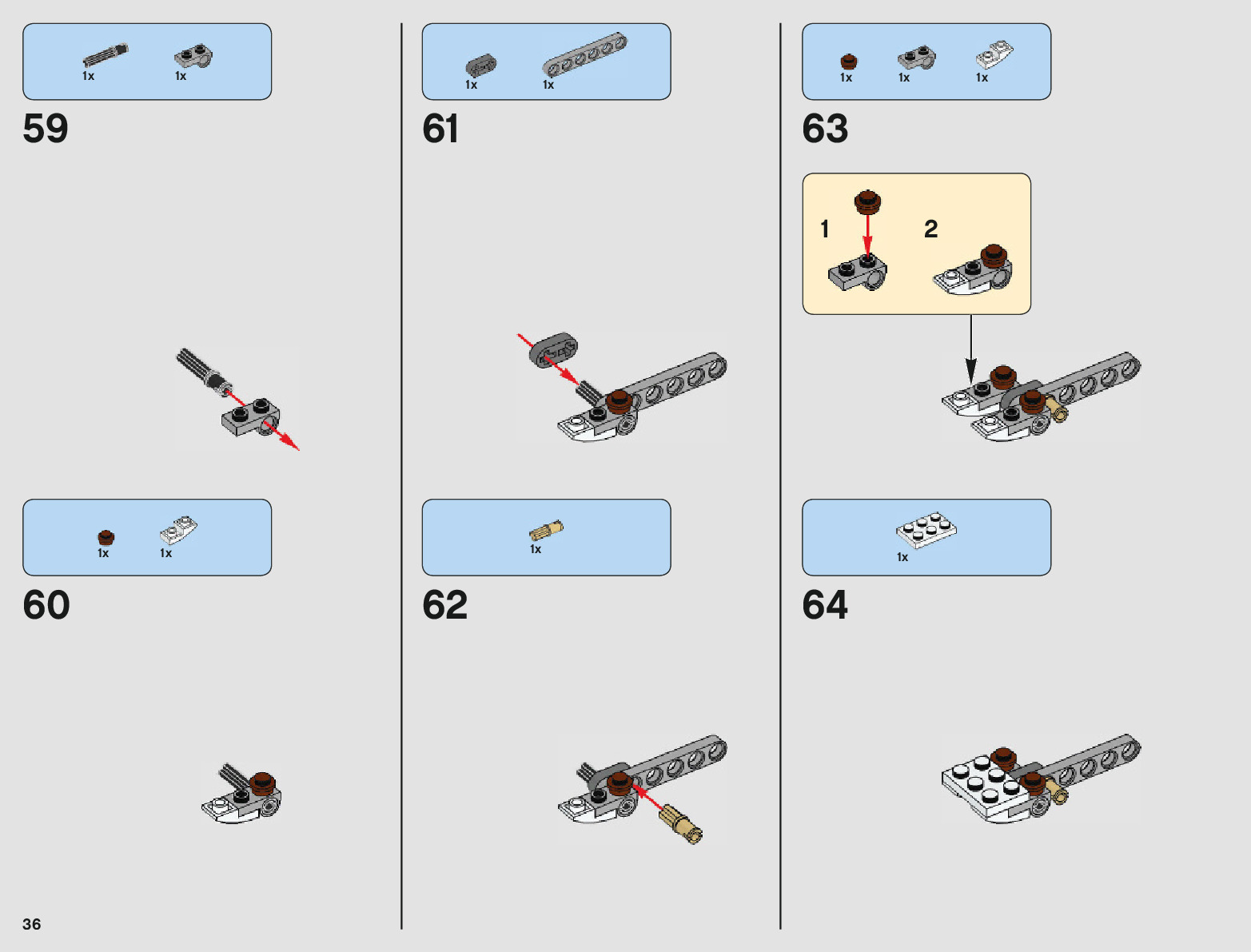 1x 1x

59

1x 1x

60

1x 1x

61

1x

62

1x 1x 1x

63

1

2

1x

64

36