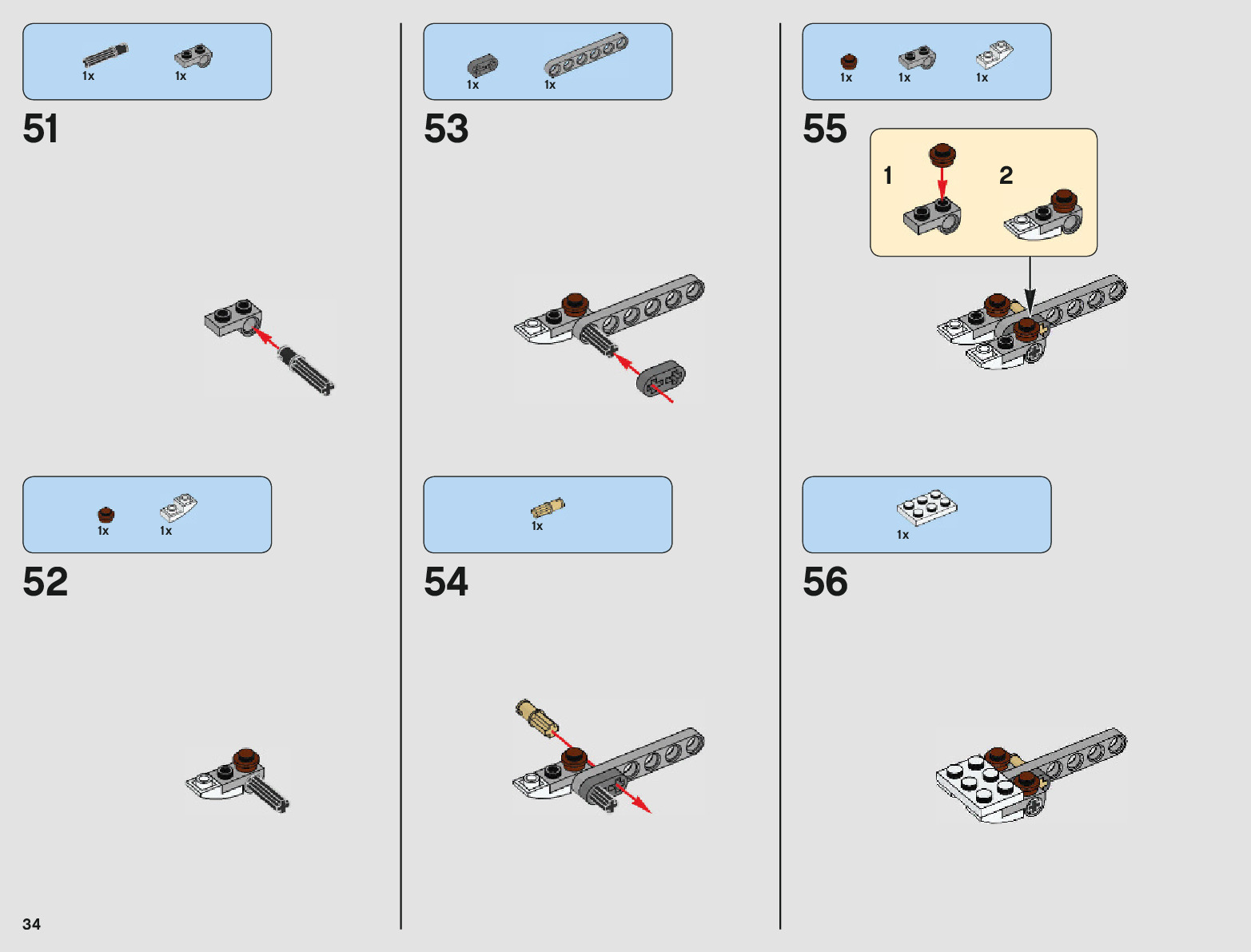 1x 1x

51

1x 1x

52

1x 1x

53

1x

54

1x 1x 1x

55

1

2

1x

56

34