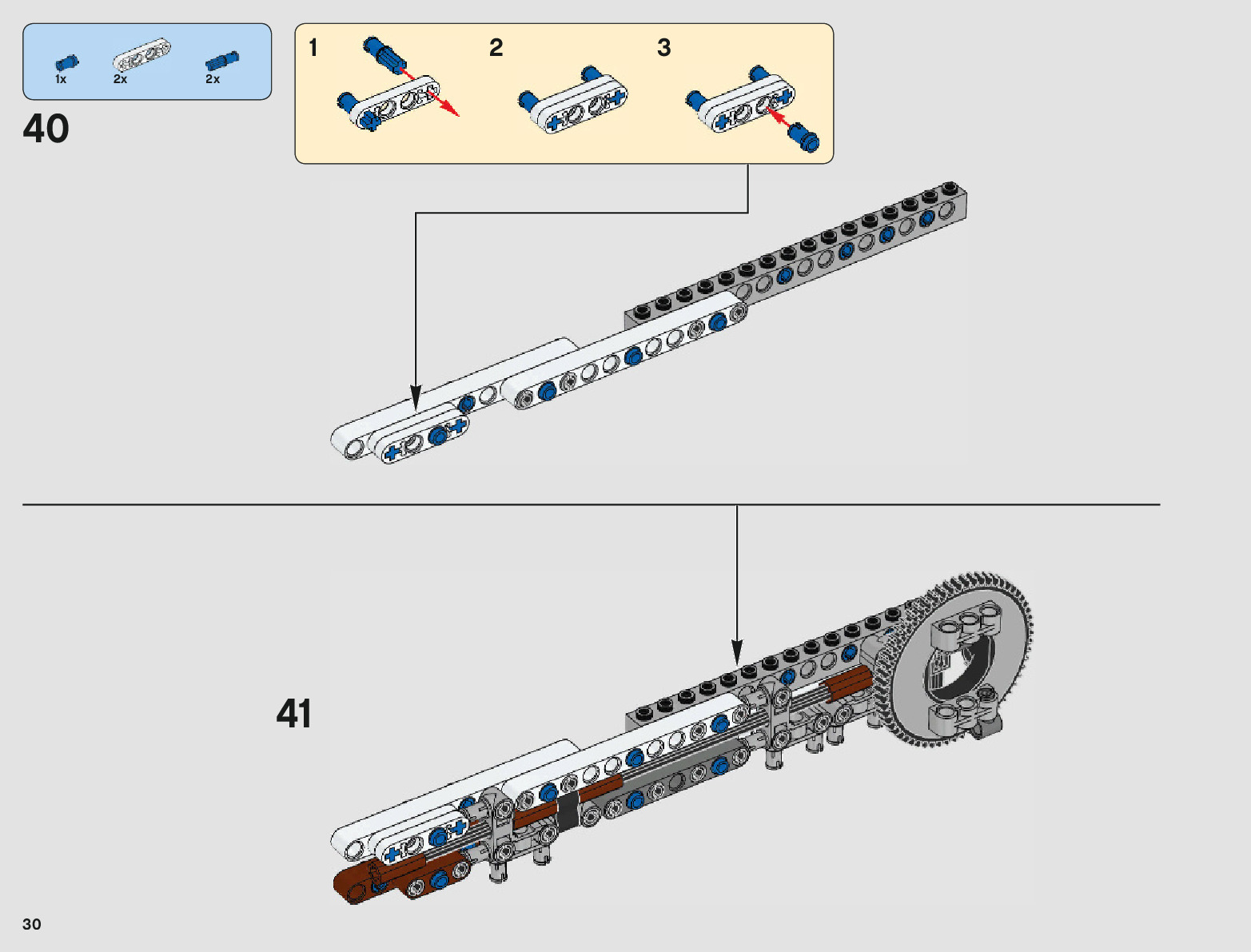 1x 2x 2x

40

1

2

3

41

30