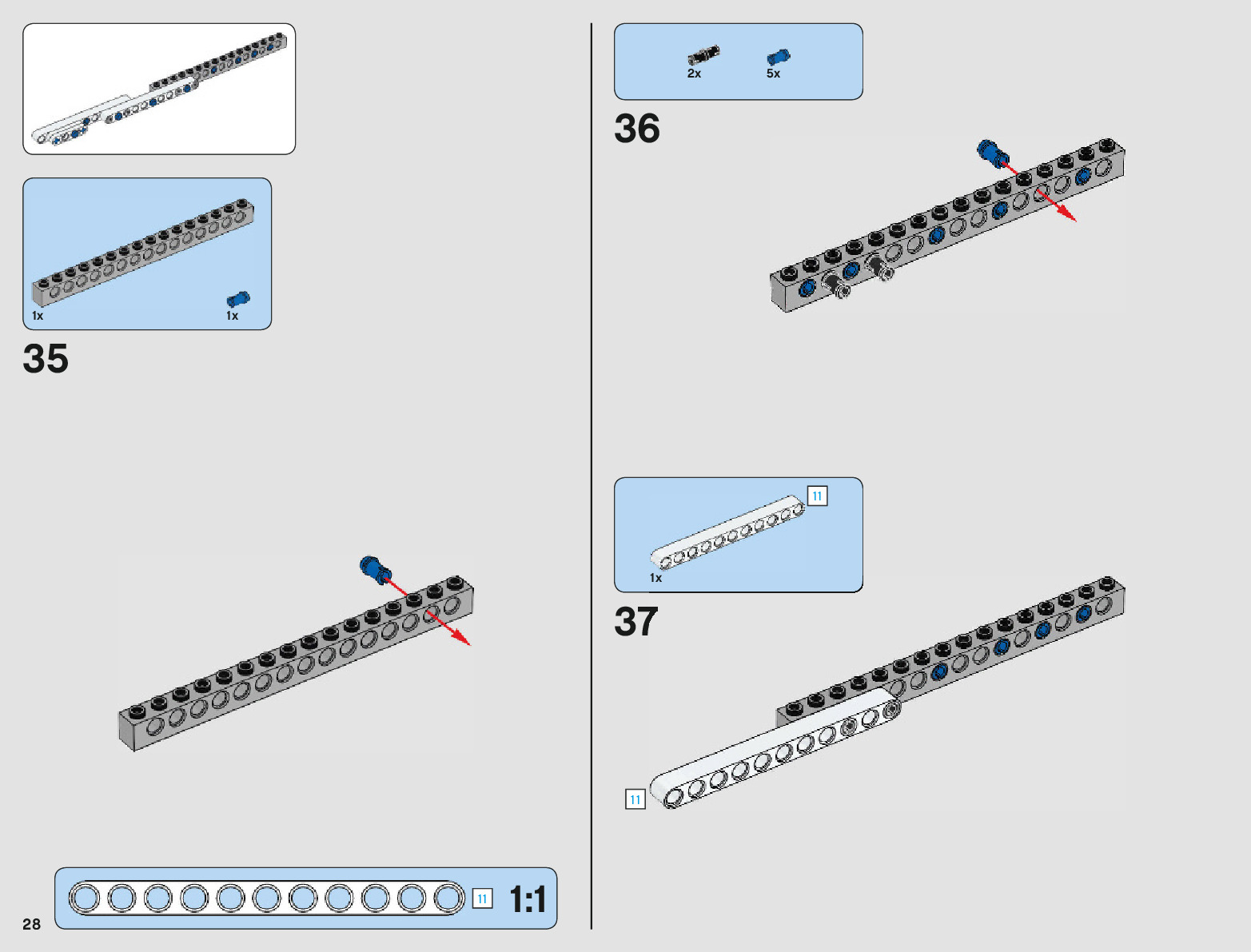 1x

1x

35

11

1:1

28

2x

5x

36

11

1x

37

11