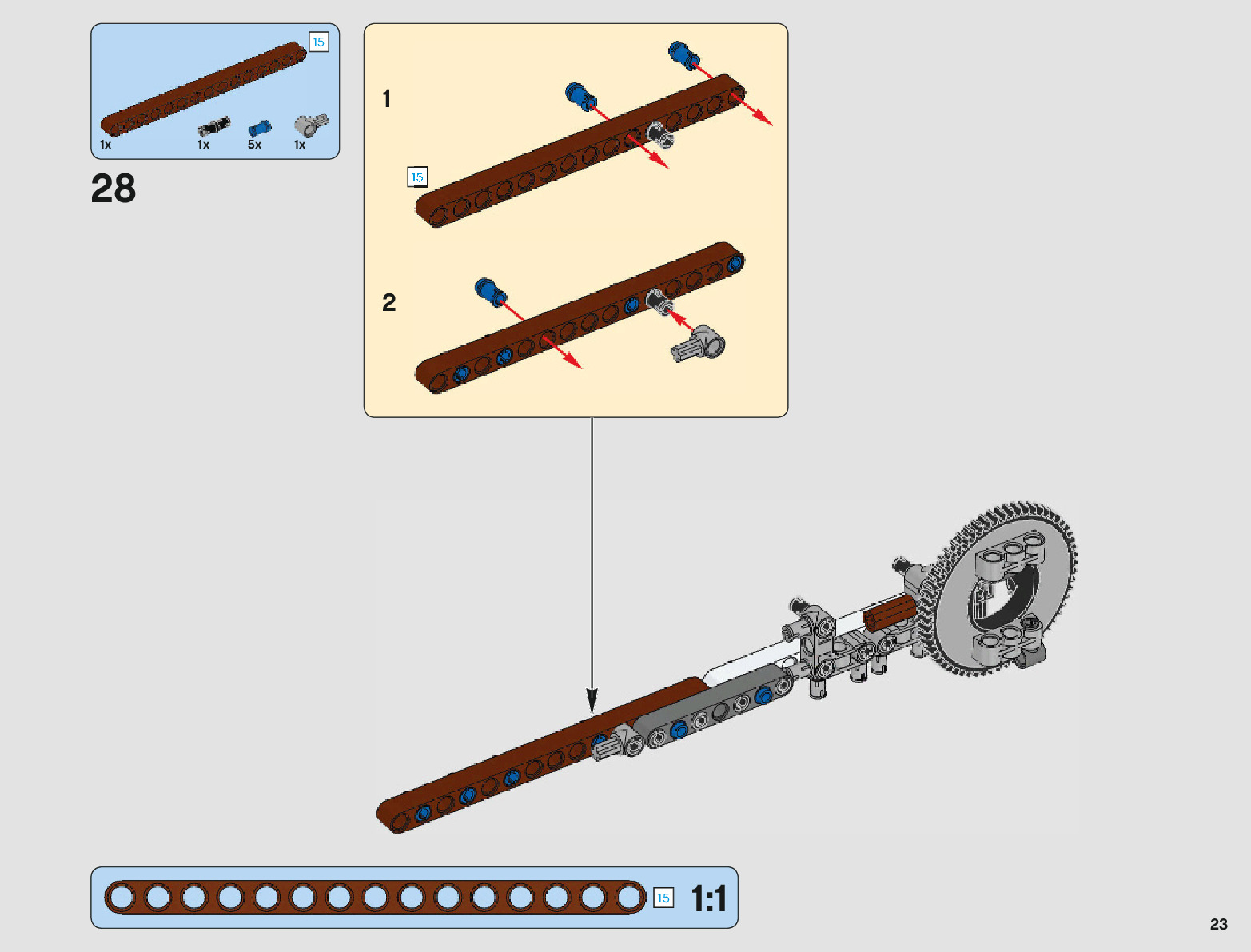 15

1x 1x 5x 1x

28

1

15

2

15 1:1

23