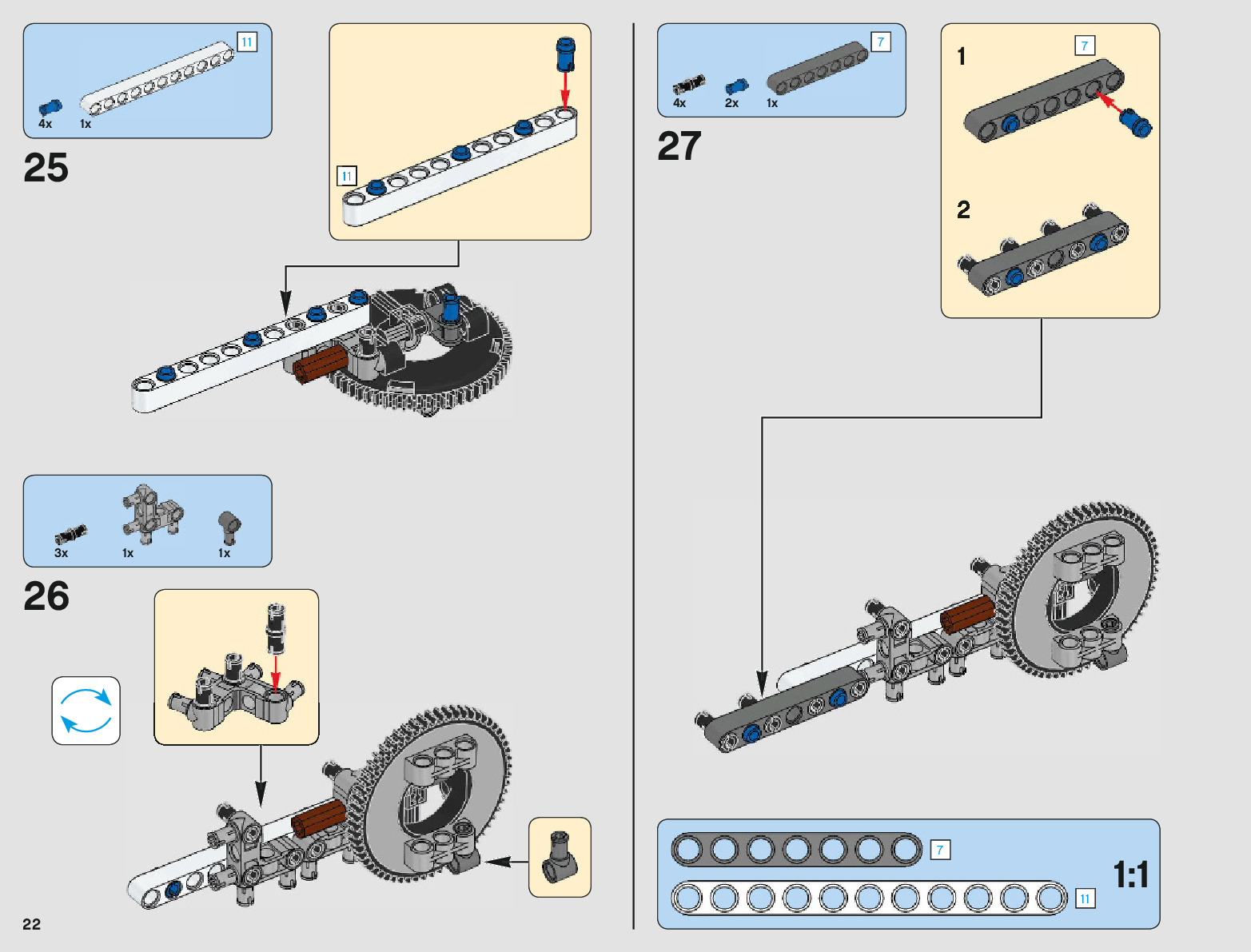 11
4x
1x
25
11

3x
1x
1x
26

22

7
4x
2x
1x
27
1
7
2

7
11
1:1