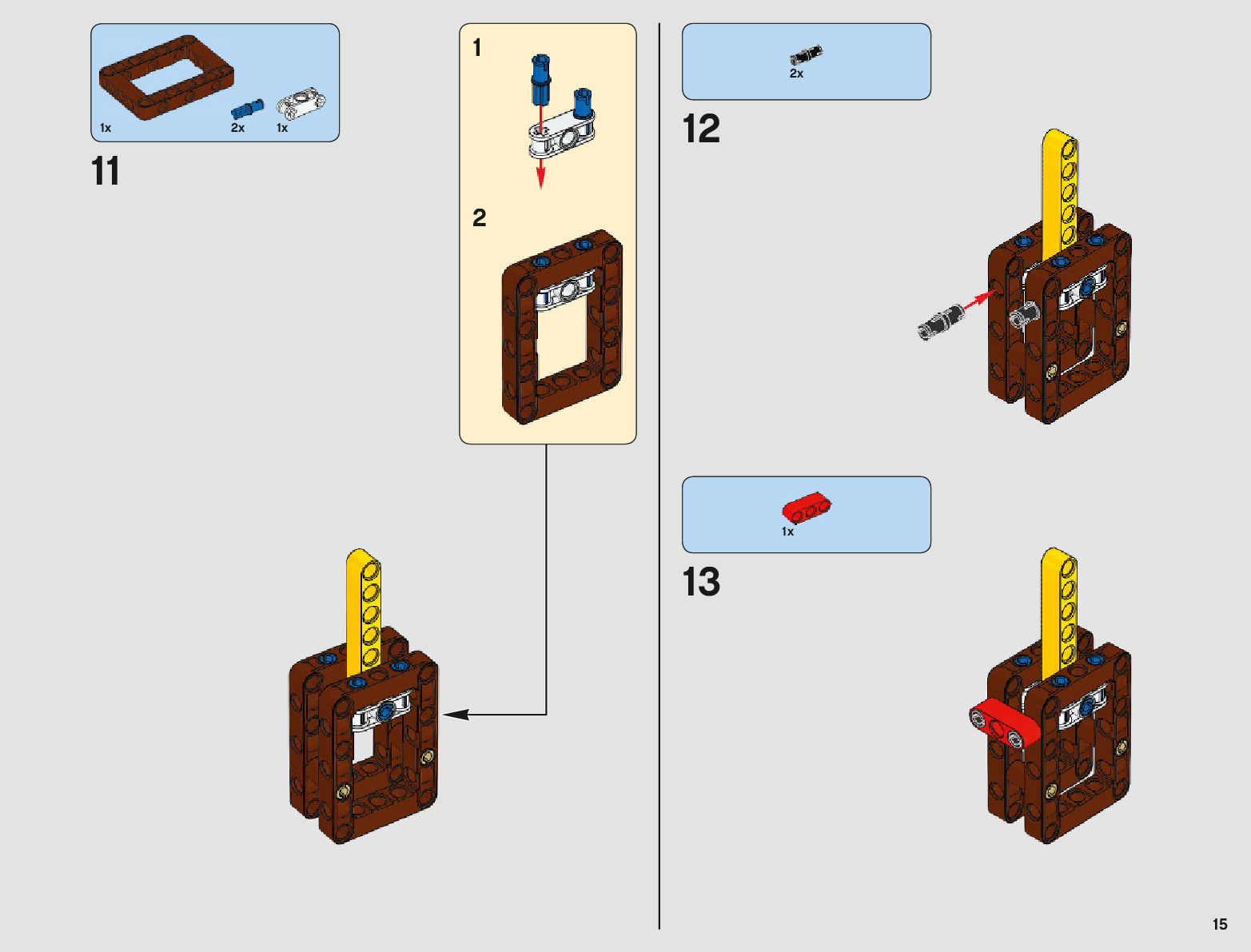 1x
2x
1x

11

1

2

2x

12

1x

13

15