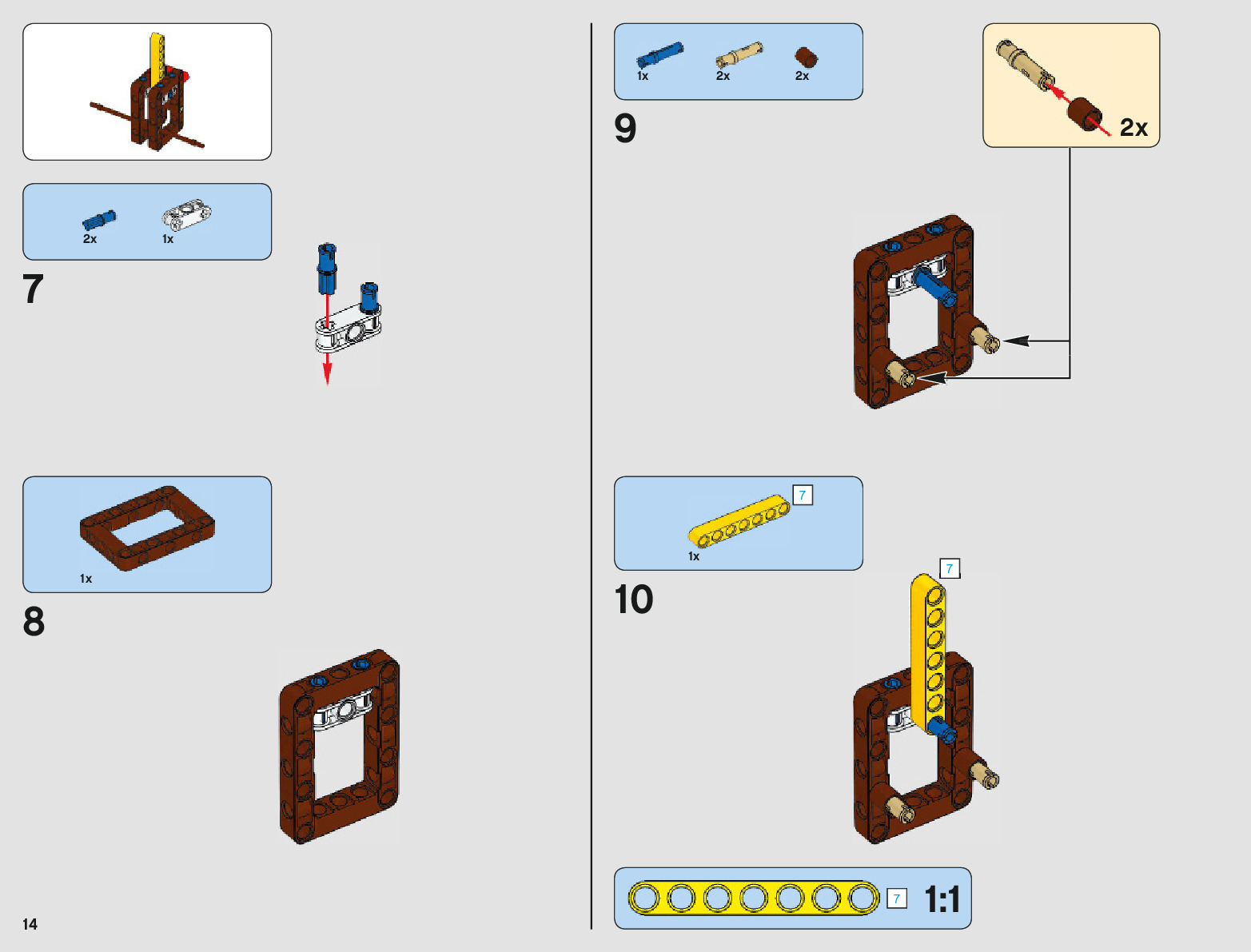 2x 1x

7

1x

8

14

1x 2x 2x

9

2x

7

1x

10

7

7 1:1