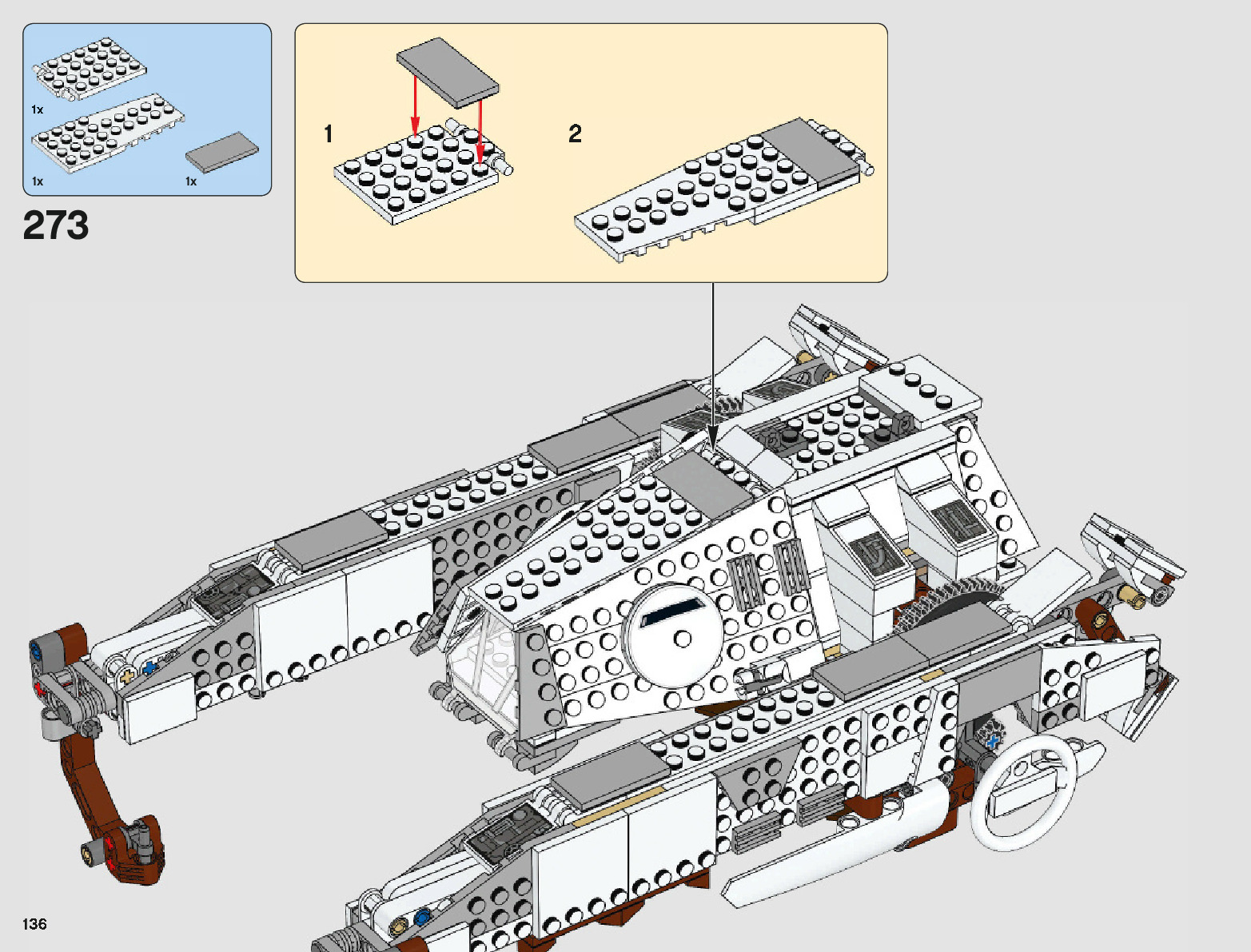 1x

1x

1x

273

1

2

136