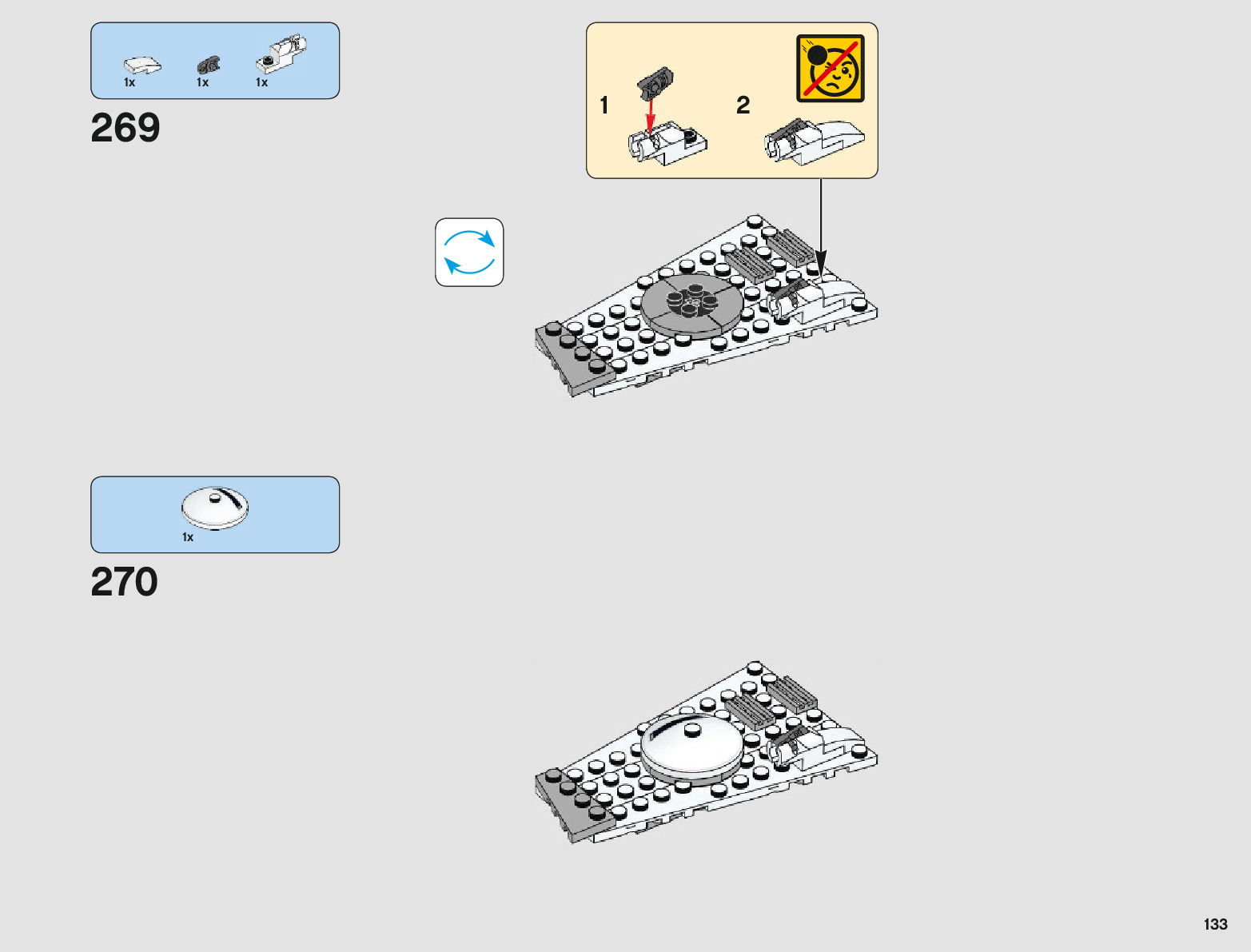 1x 1x 1x

269

1

2

1x

270

133