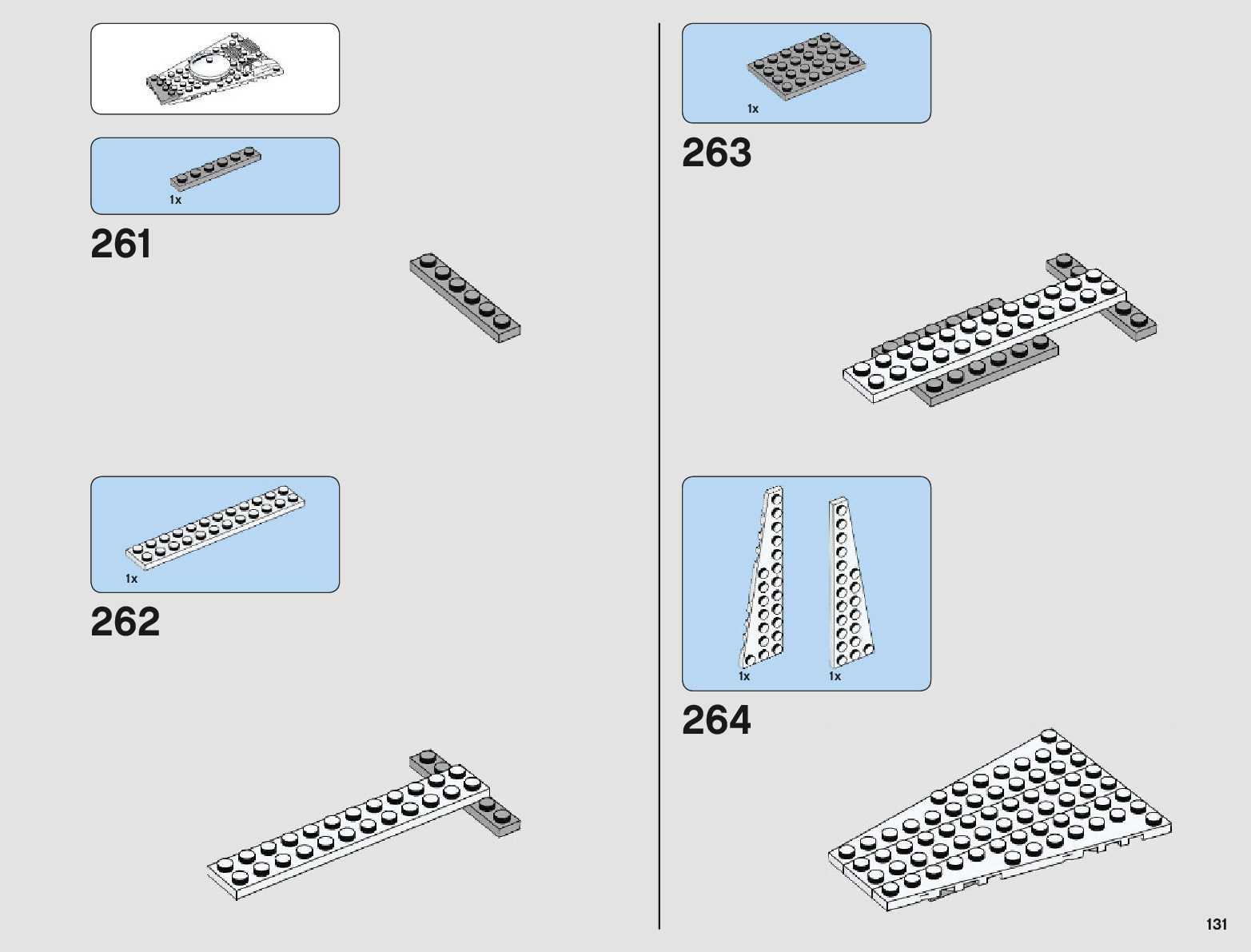 1x

261

1x

262

1x

263

1x 1x

264

131