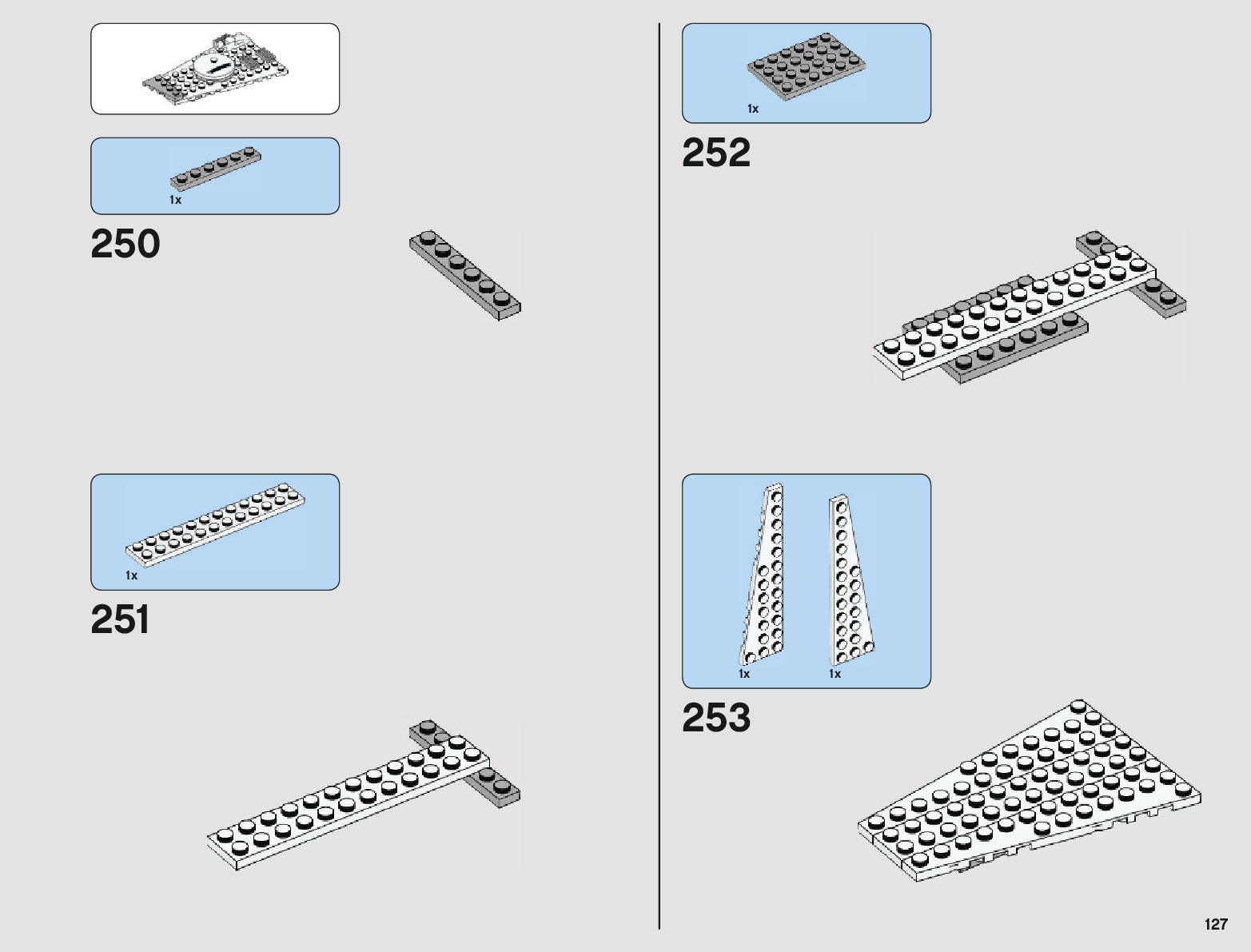 1x

250

1x

251

1x

252

1x

1x

253

127