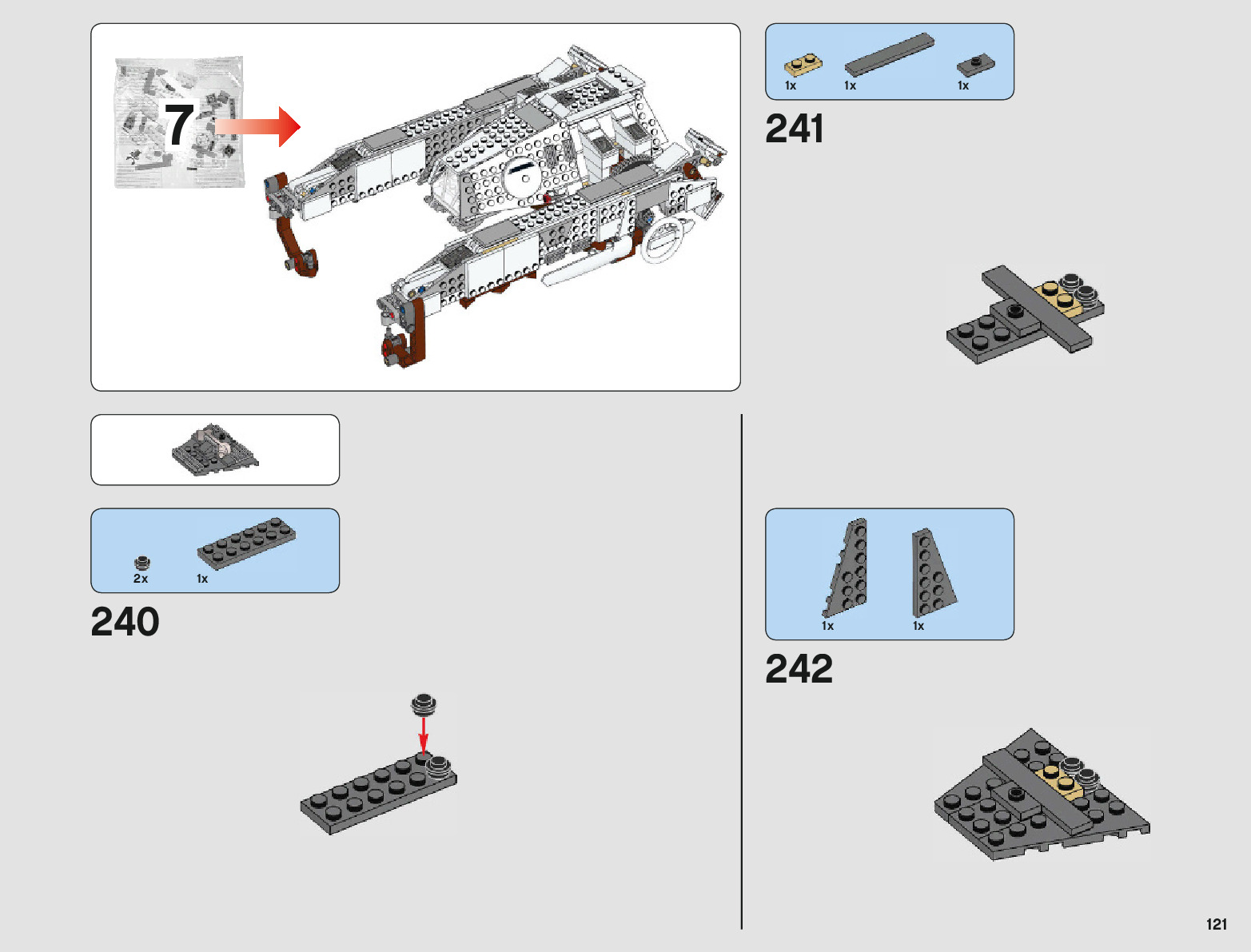 7

2x 1x

240

1x 1x 1x

241

1x 1x

242

121