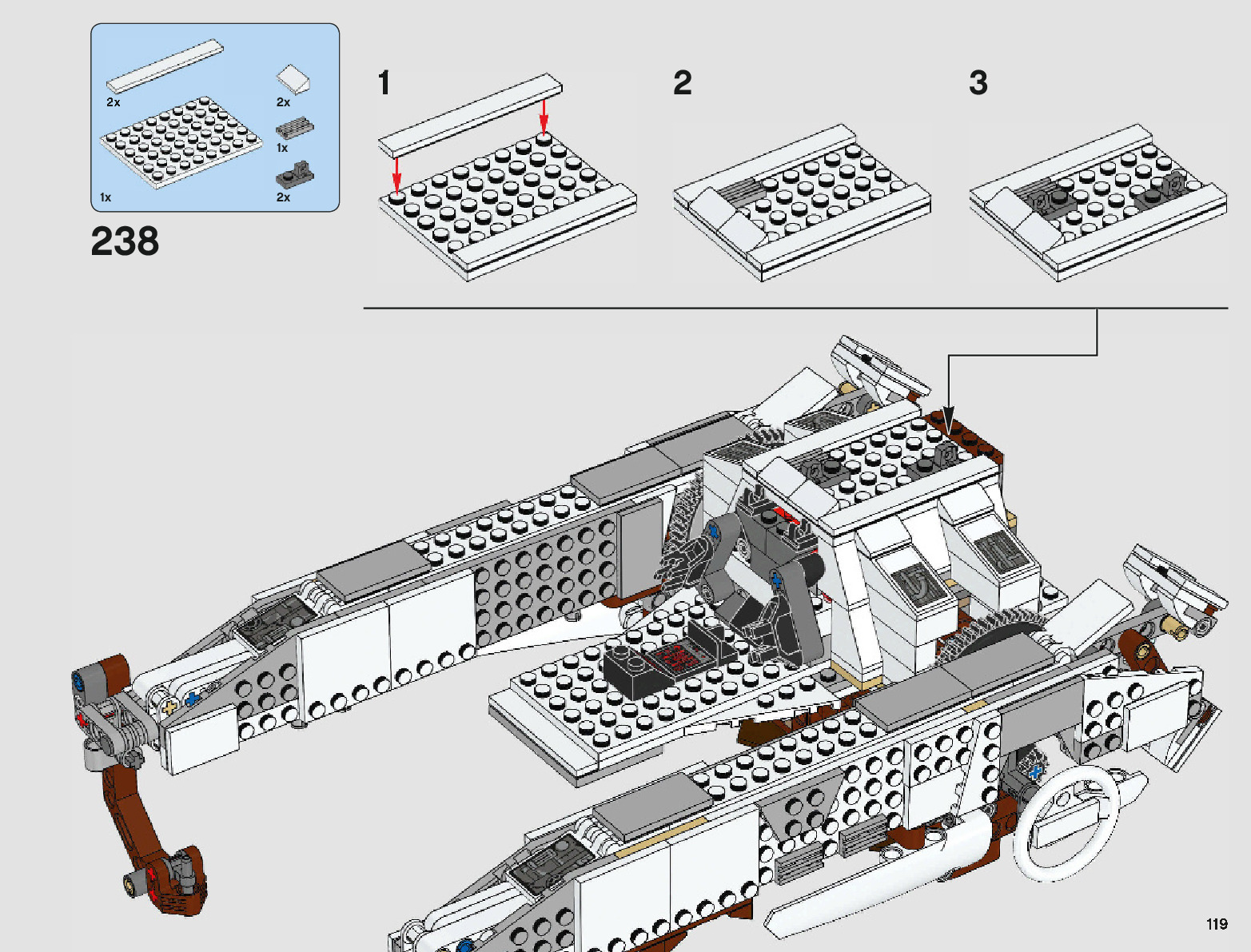 2x
2x
1x
1x
2x

238

1

2

3

119