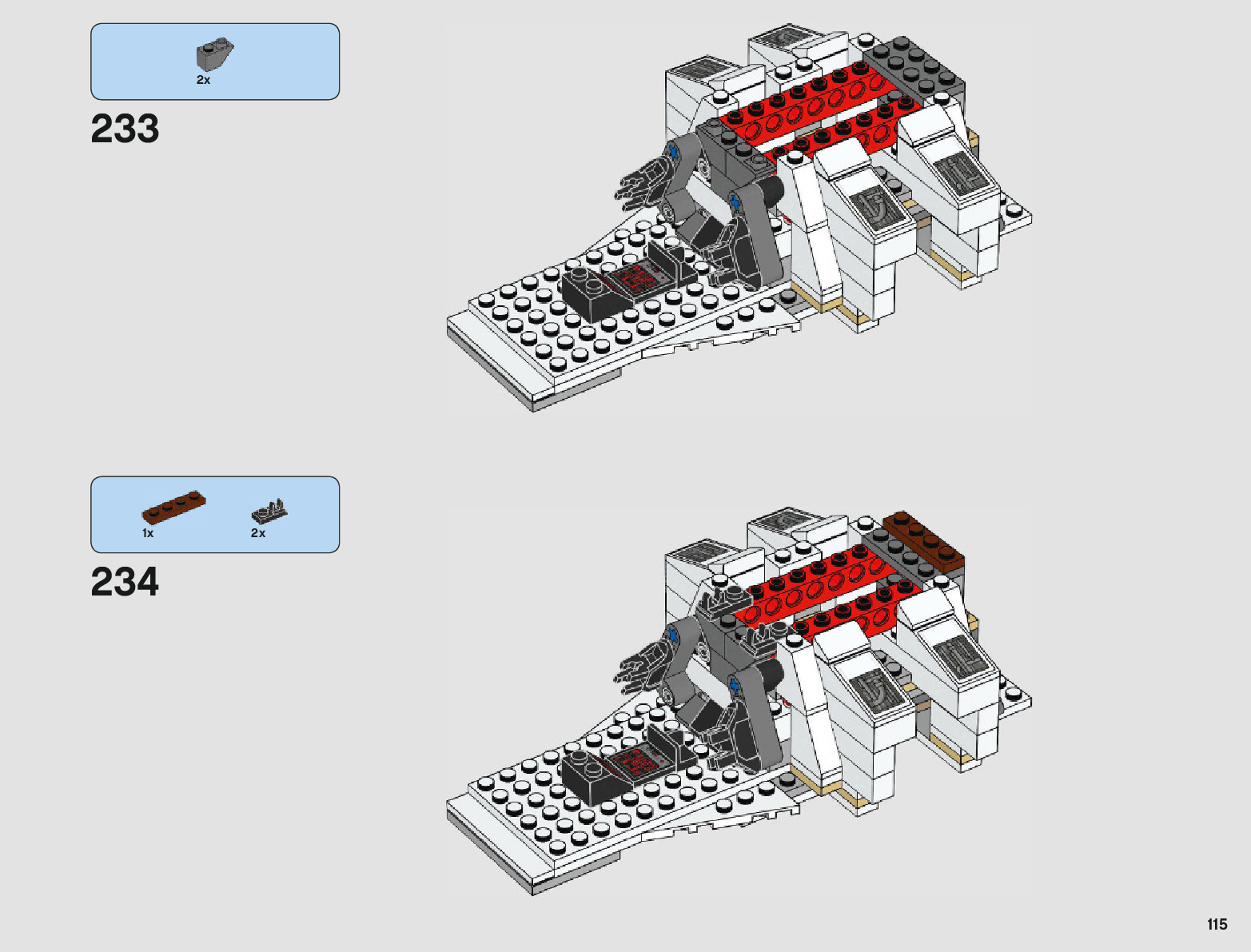 2x

233

1x 2x

234

115