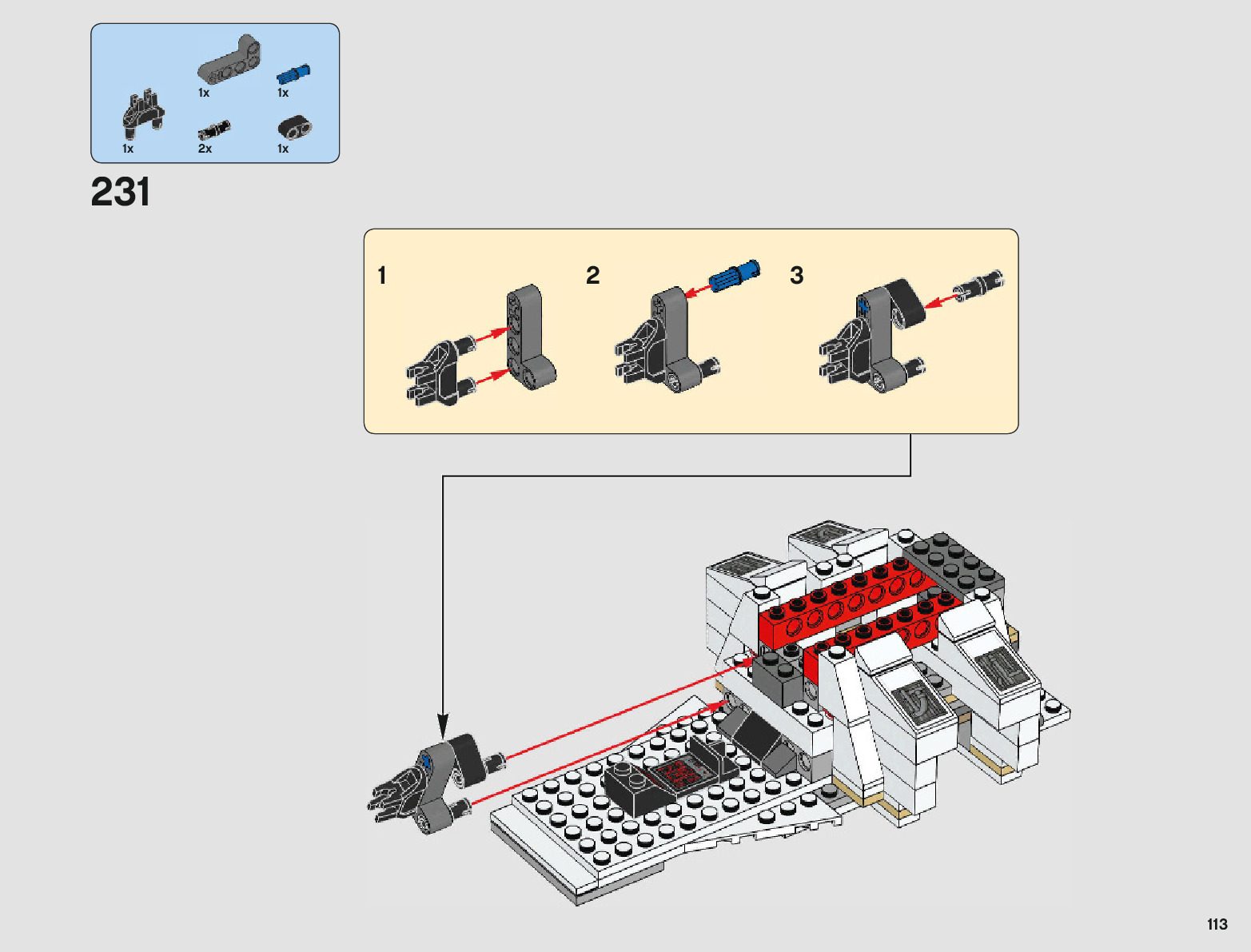 1x
1x
1x
2x
1x

231

1
2
3

113