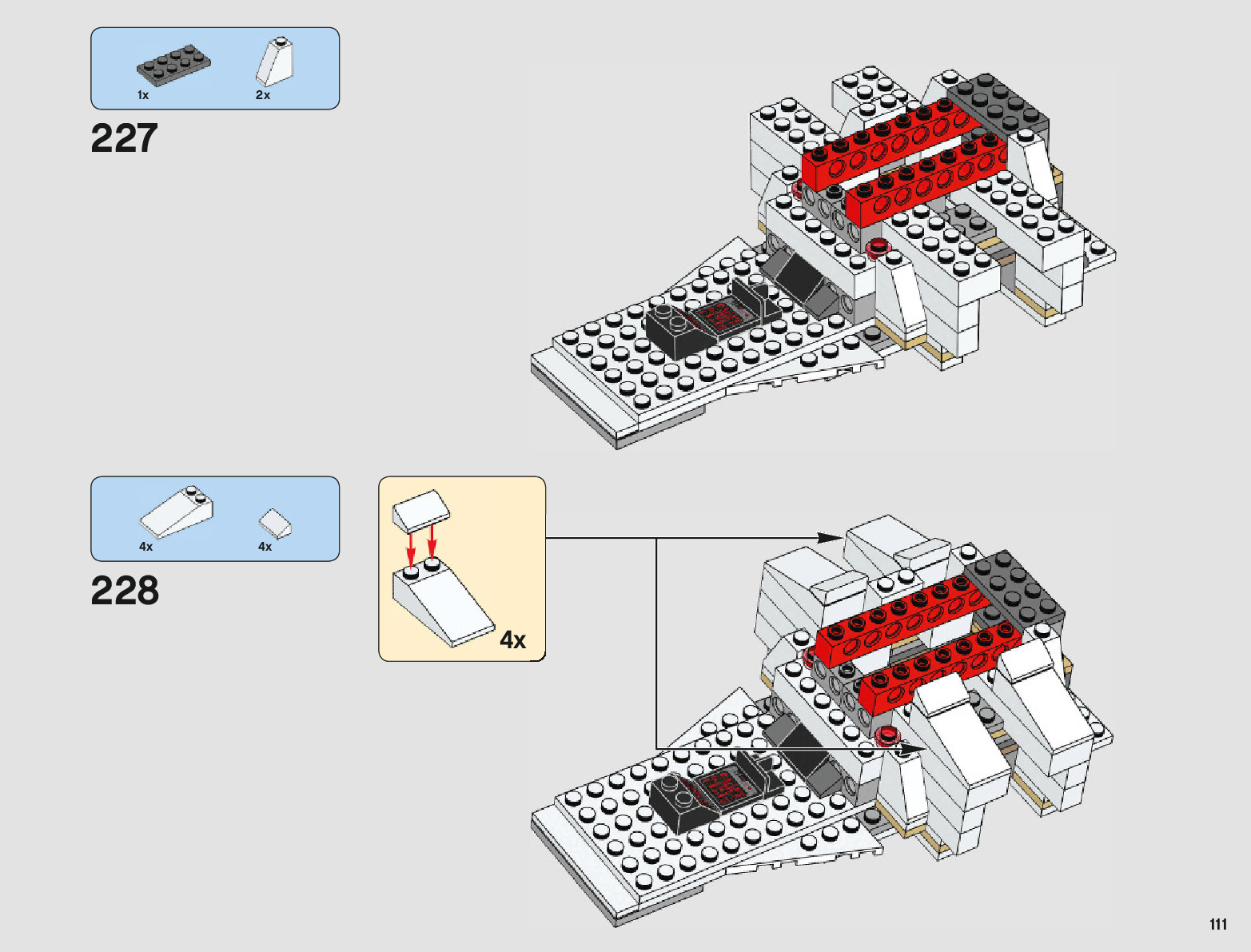 1x

2x

227

4x

4x

228

4x

111