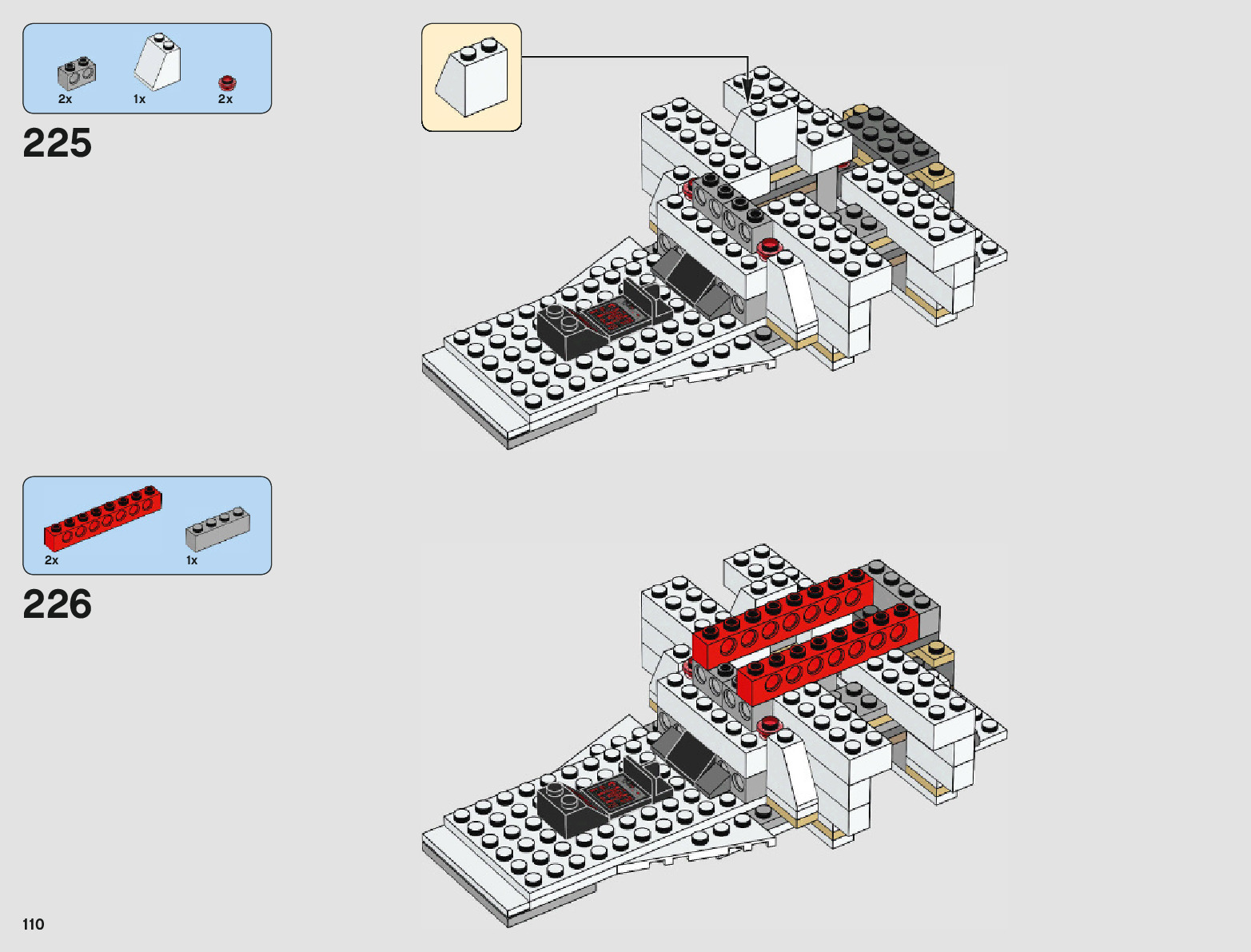 2x 1x 2x

225

2x 1x

226

110