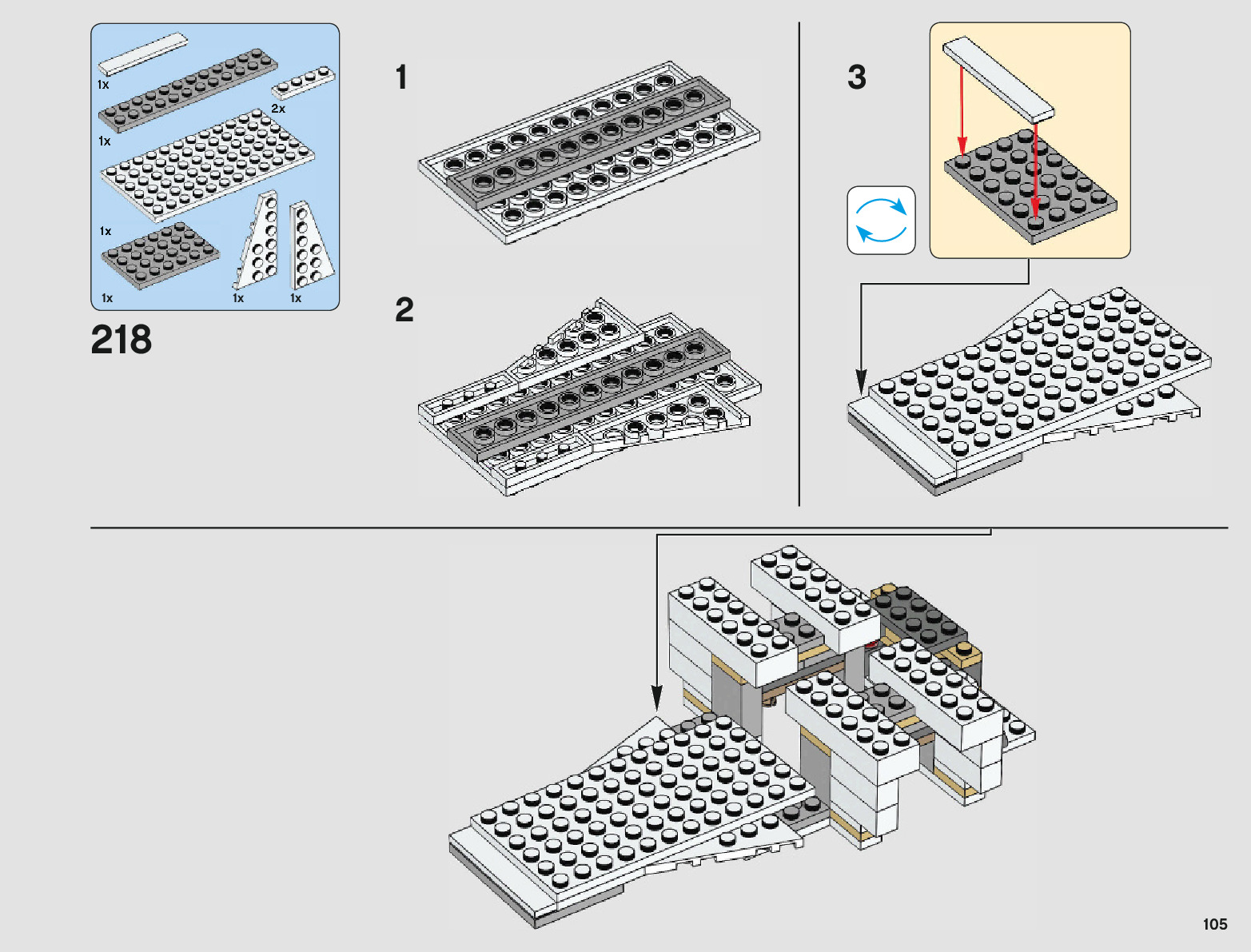 1x
2x
1x
1x
1x
1x
1x
218
1
2
3
105