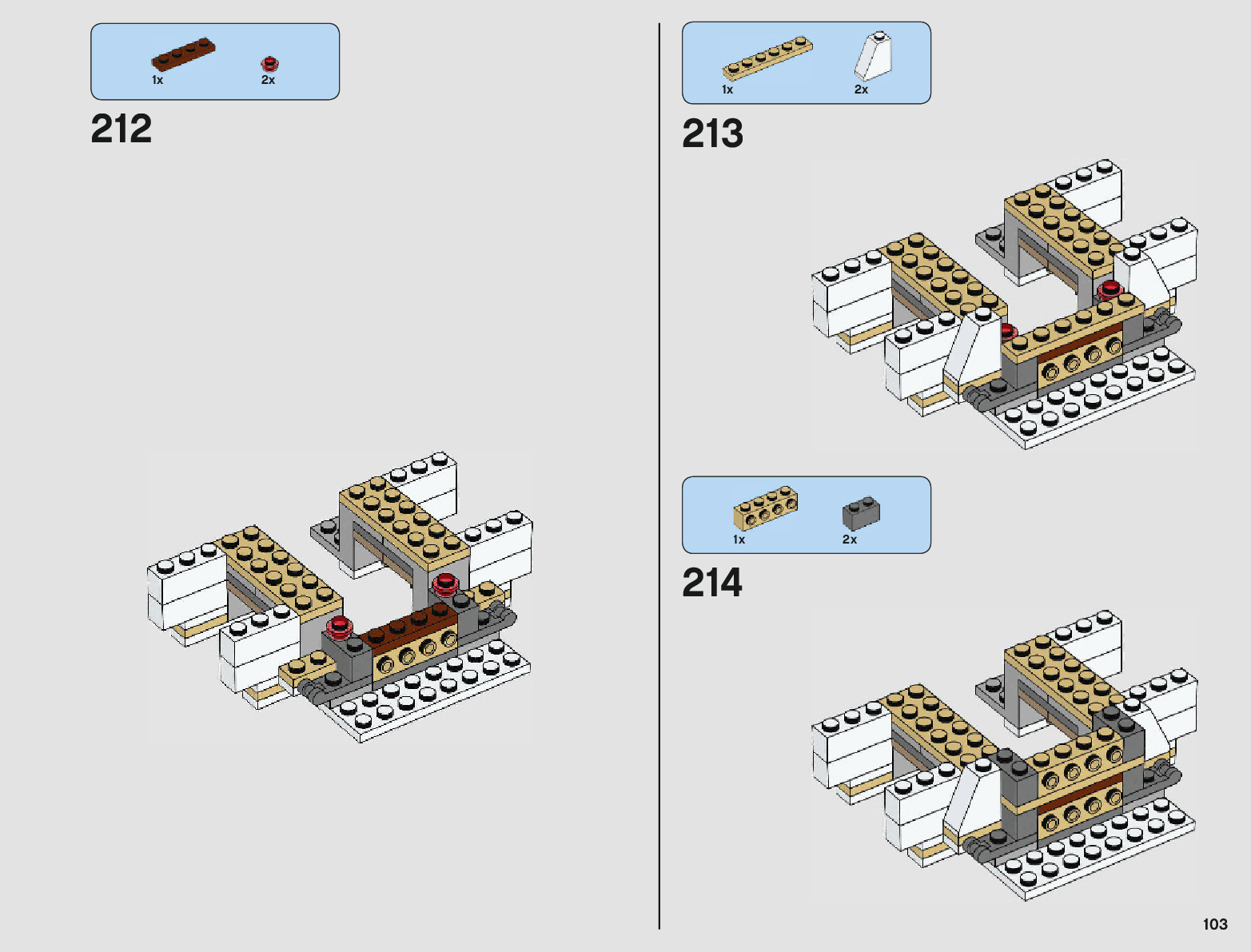 1x
2x

212

1x
2x

213

1x
2x

214

103