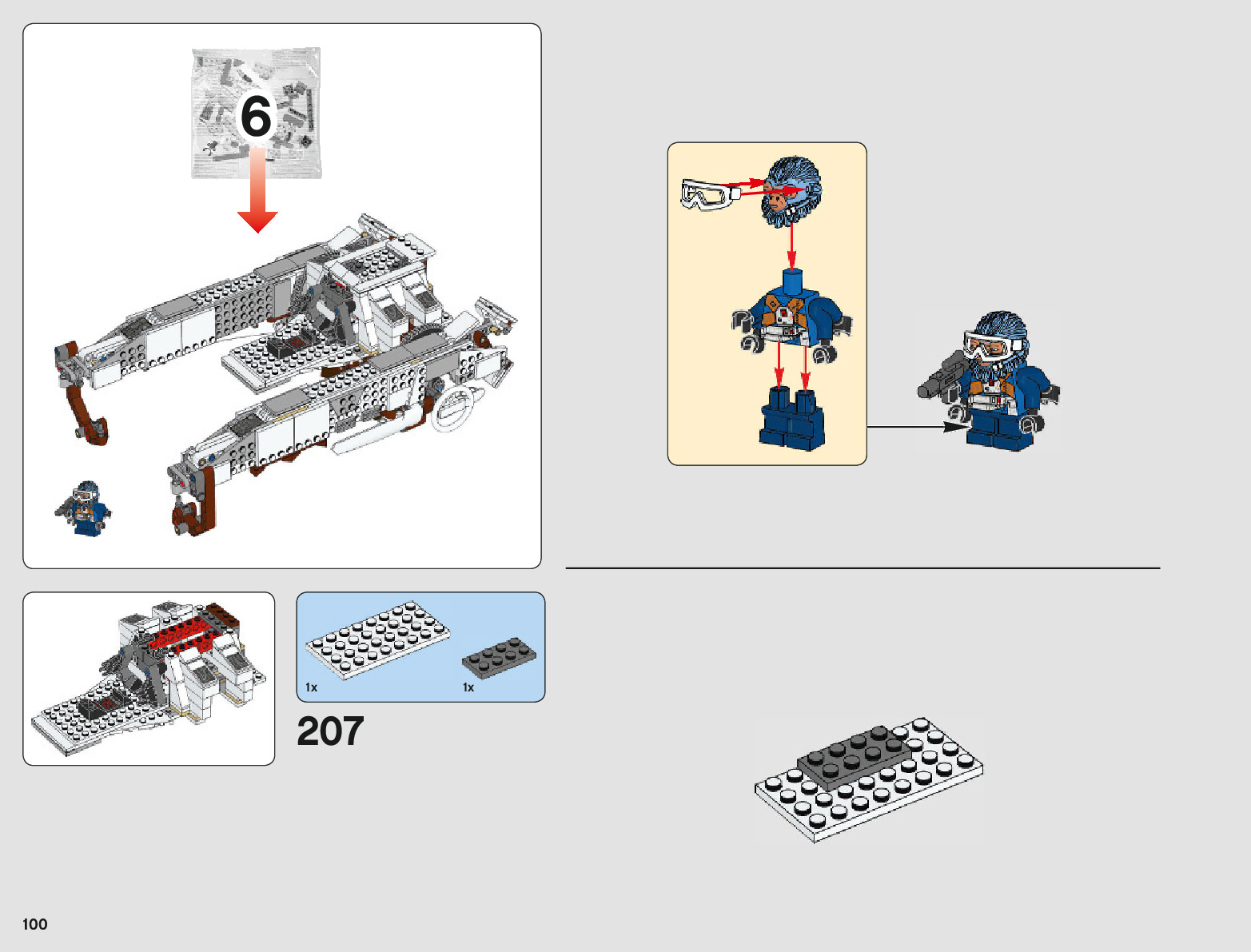 6

1x

1x

207

100