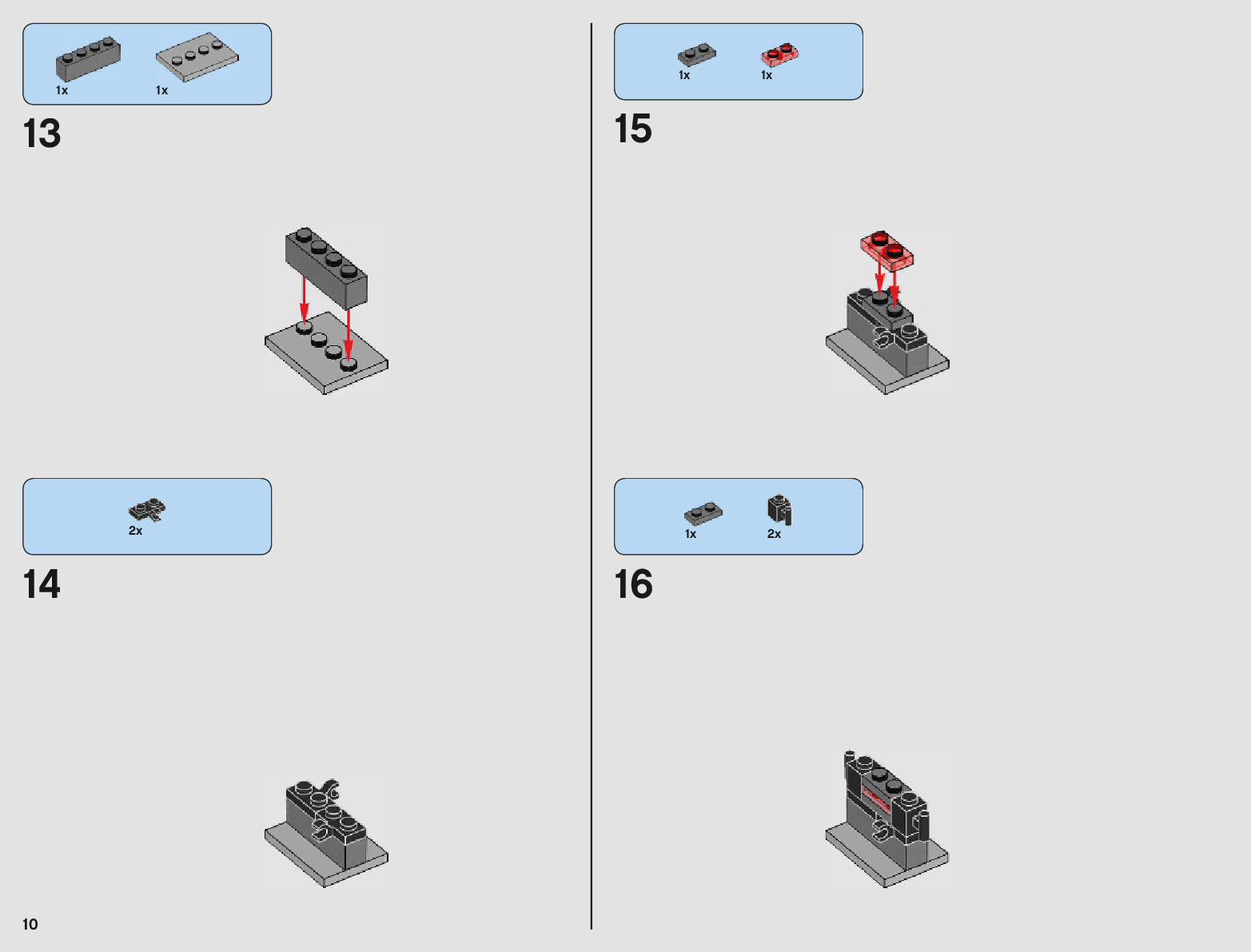 1x 1x

13

2x

14

10

1x 1x

15

1x 2x

16