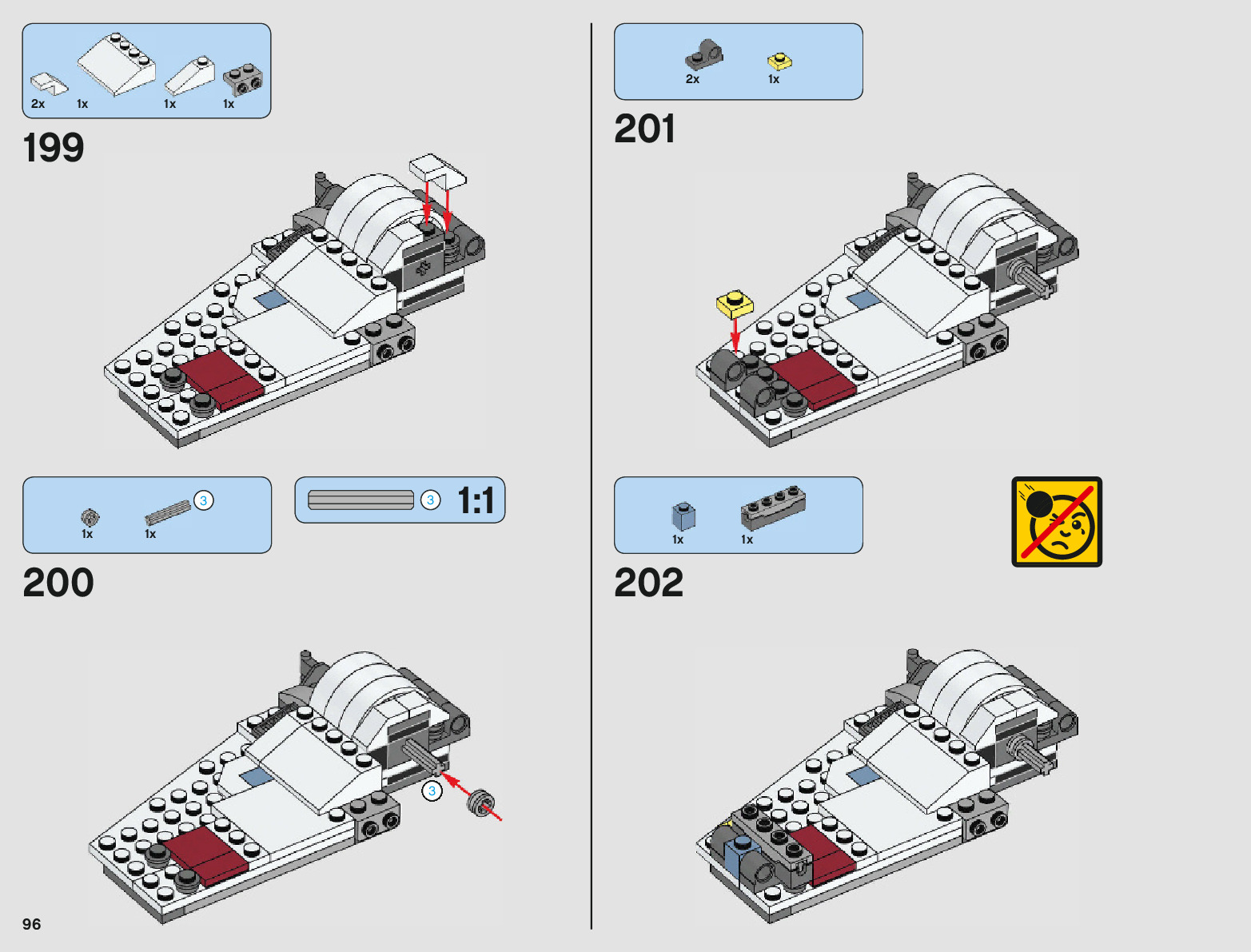 2x 1x 1x 1x

199

1x 1x 3

3 1:1

200

3

96

2x 1x

201

1x 1x

202