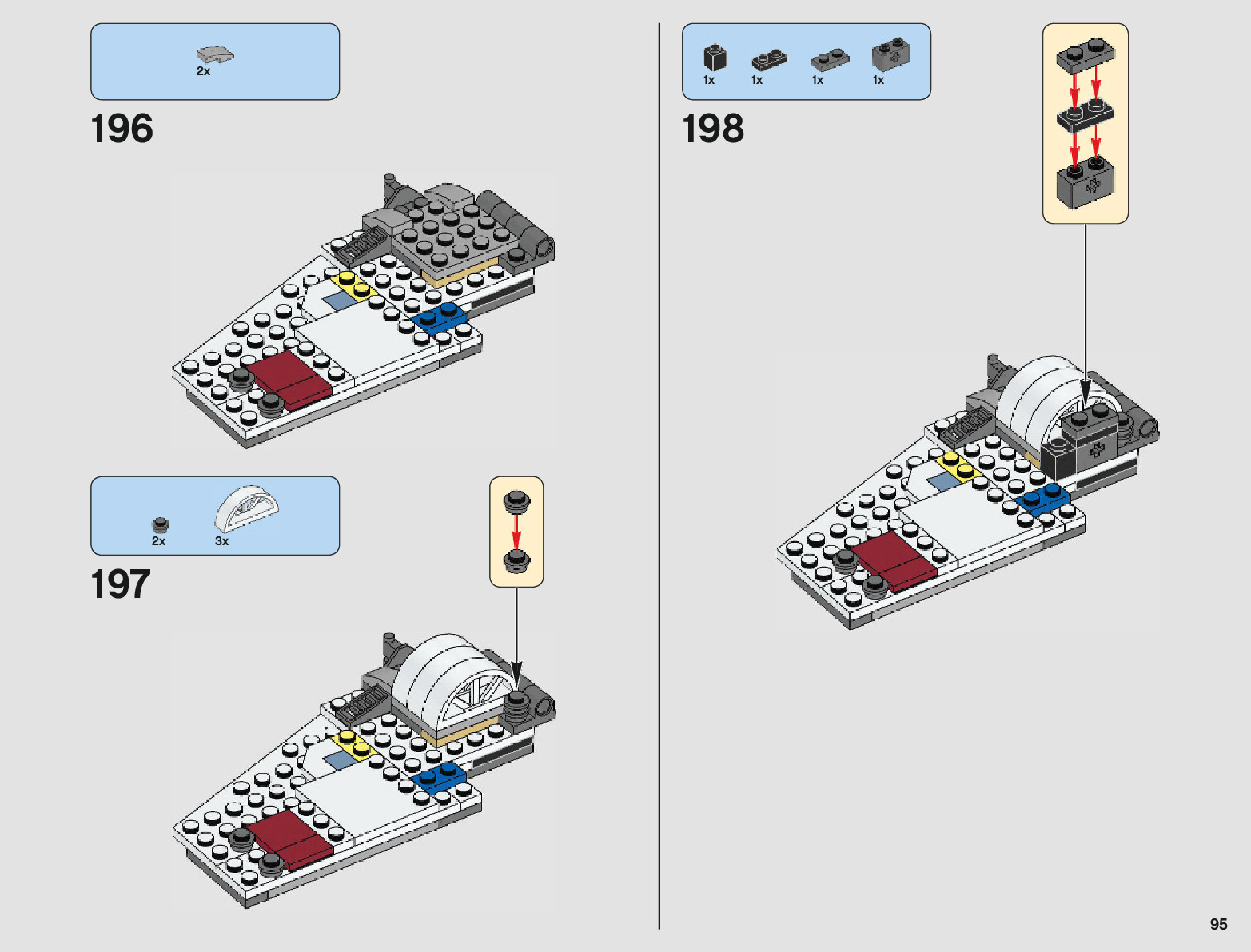 2x

196

2x 3x

197

1x 1x 1x 1x

198

95